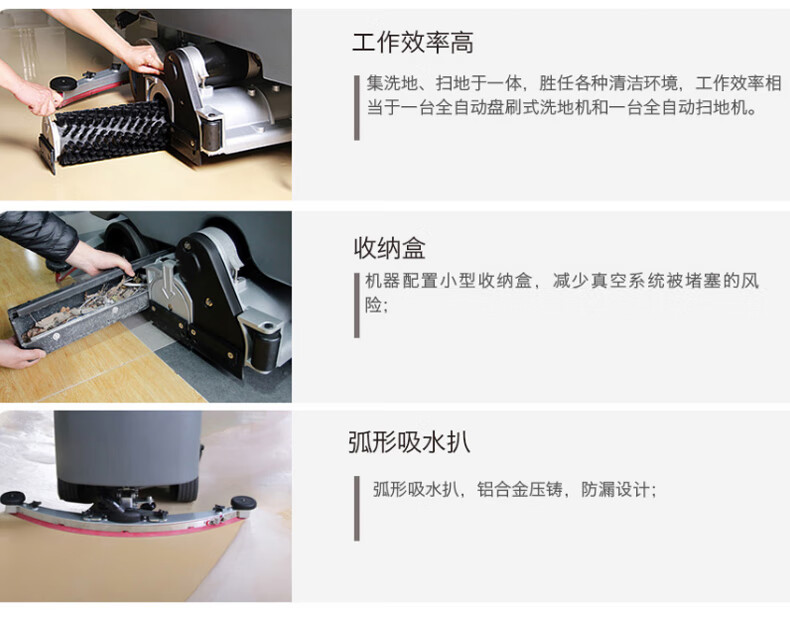 工作效率高

集洗地、扫地于一体，胜任各种清洁环境，工作效率相当于一台全自动盘刷式洗地机和一台全自动扫地机。

收纳盒

机器配置小型收纳盒，减少真空系统被堵塞的风险；

弧形吸水扒

弧形吸水扒，铝合金压铸，防漏设计；