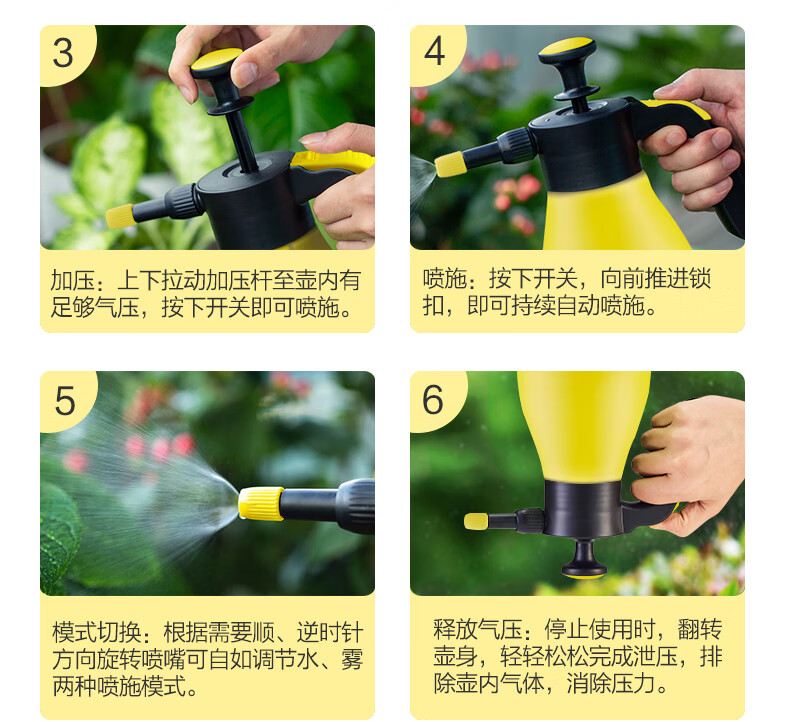 3

加压：上下拉动加压杆至壶内有足够气压，按下开关即可喷施。

4

喷施：按下开关，向前推进锁扣，即可持续自动喷施。

5

模式切换：根据需要顺、逆时针方向旋转喷嘴可自如调节水、雾两种喷施模式。

6

释放气压：停止使用时，翻转壶身，轻轻松松完成泄压，排除壶内气体，消除压力。