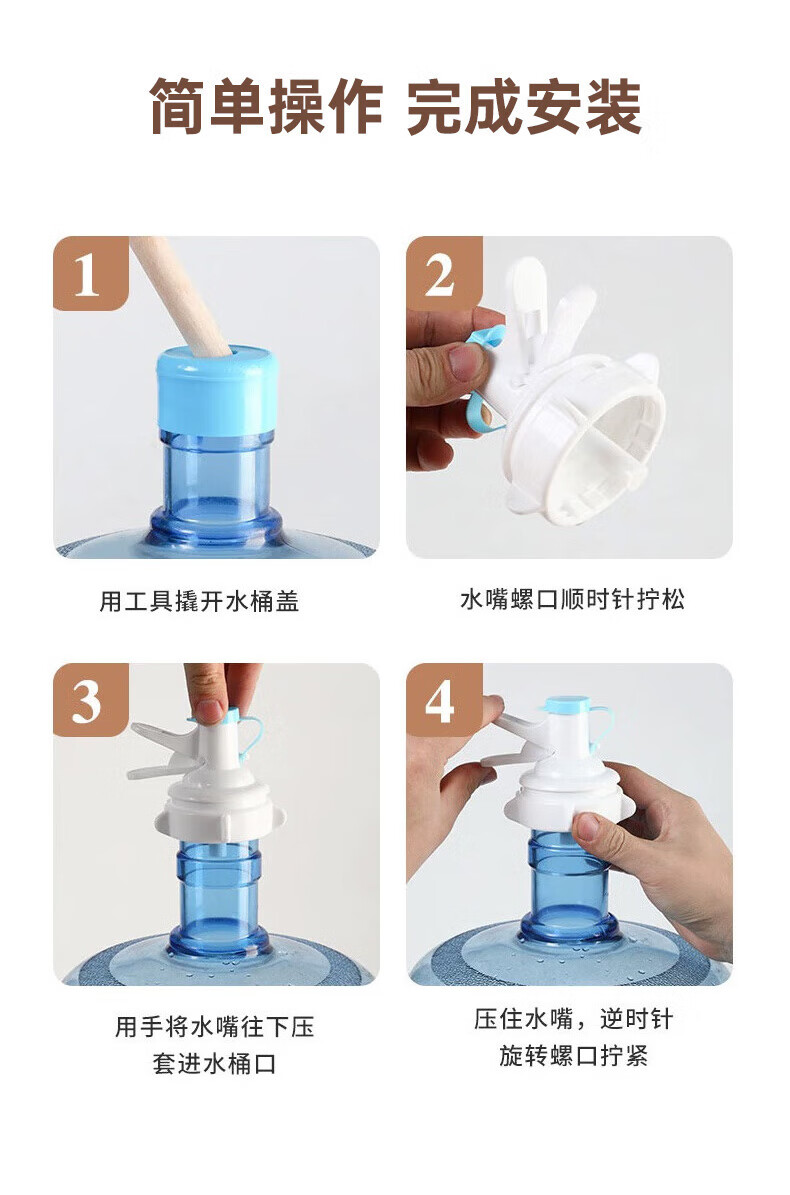 简单操作 完成安装

1

用工具撬开水桶盖

2

水嘴螺口顺时针拧松

3

用手将水嘴往下压
套进水桶口

4

压住水嘴，逆时针
旋转螺口拧紧