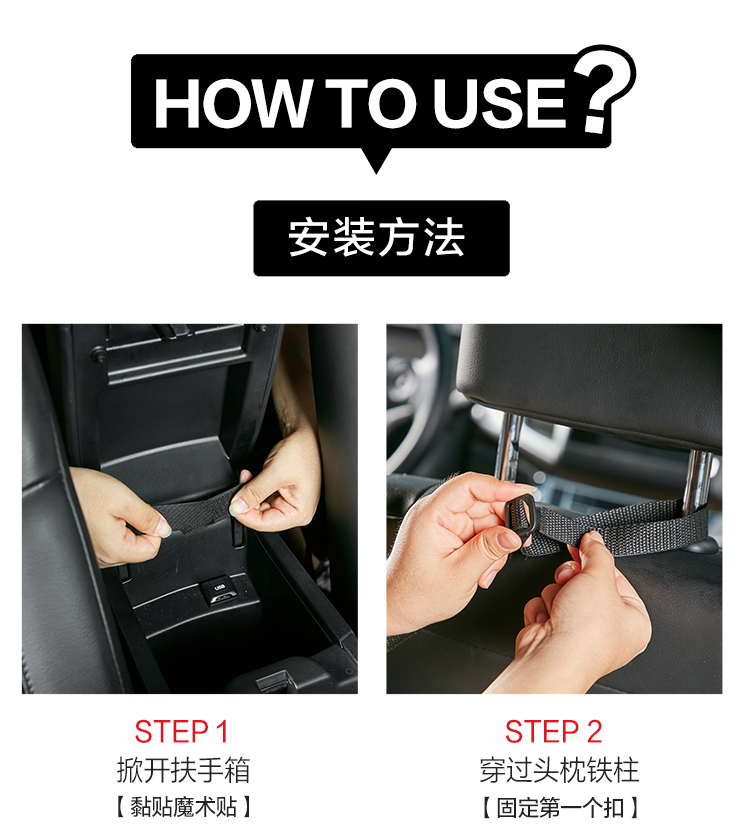 HOW TO USE?

安装方法

USB

STEP 1
掀开扶手箱
【黏贴魔术贴】

STEP 2
穿过头枕铁柱
【固定第一个扣】