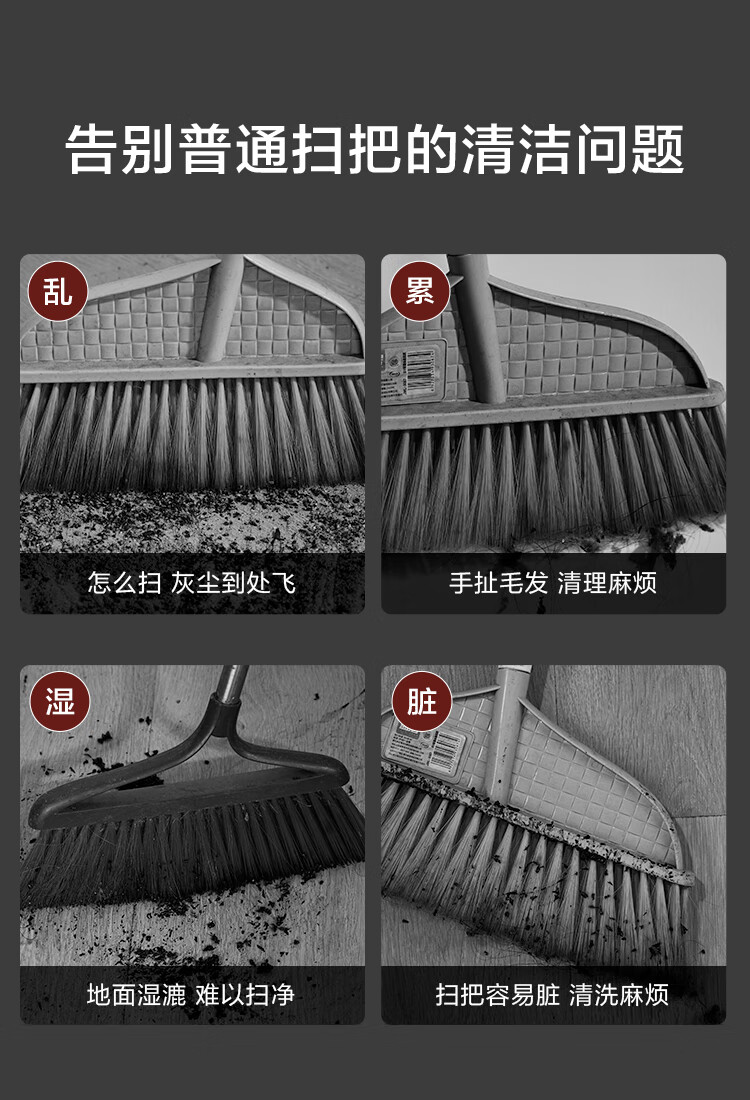 告别普通扫把的清洁问题

乱

怎么扫 灰尘到处飞

累

手扯毛发 清理麻烦

湿

地面湿漉 难以扫净

脏

扫把容易脏 清洗麻烦