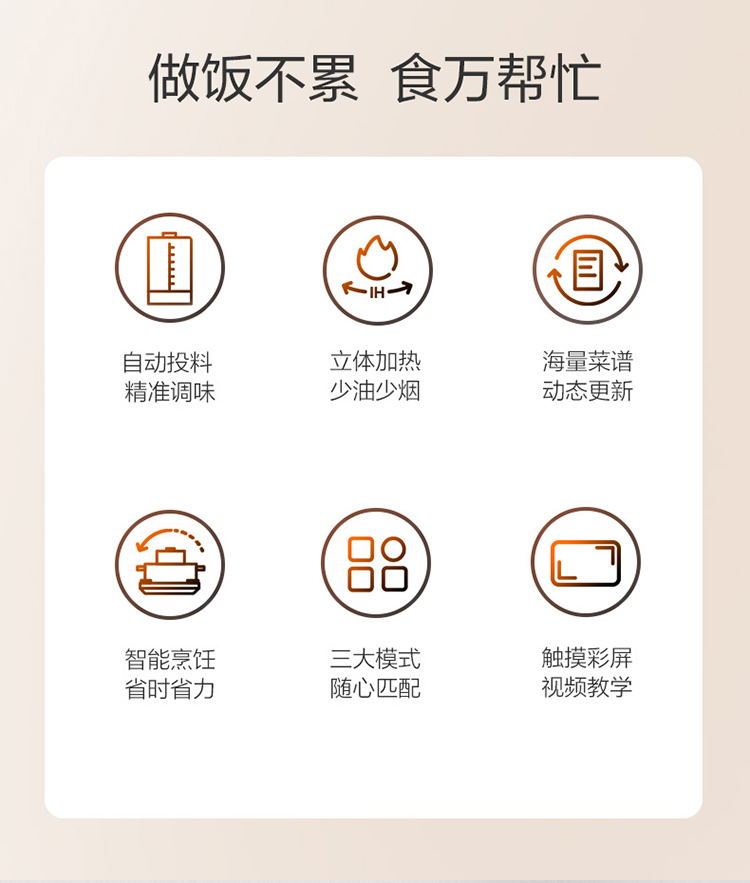 做饭不累 食万帮忙

IH

自动投料
精准调味

立体加热
少油少烟

海量菜谱
动态更新

智能烹饪
省时省力

三大模式
随心匹配

触摸彩屏
视频教学