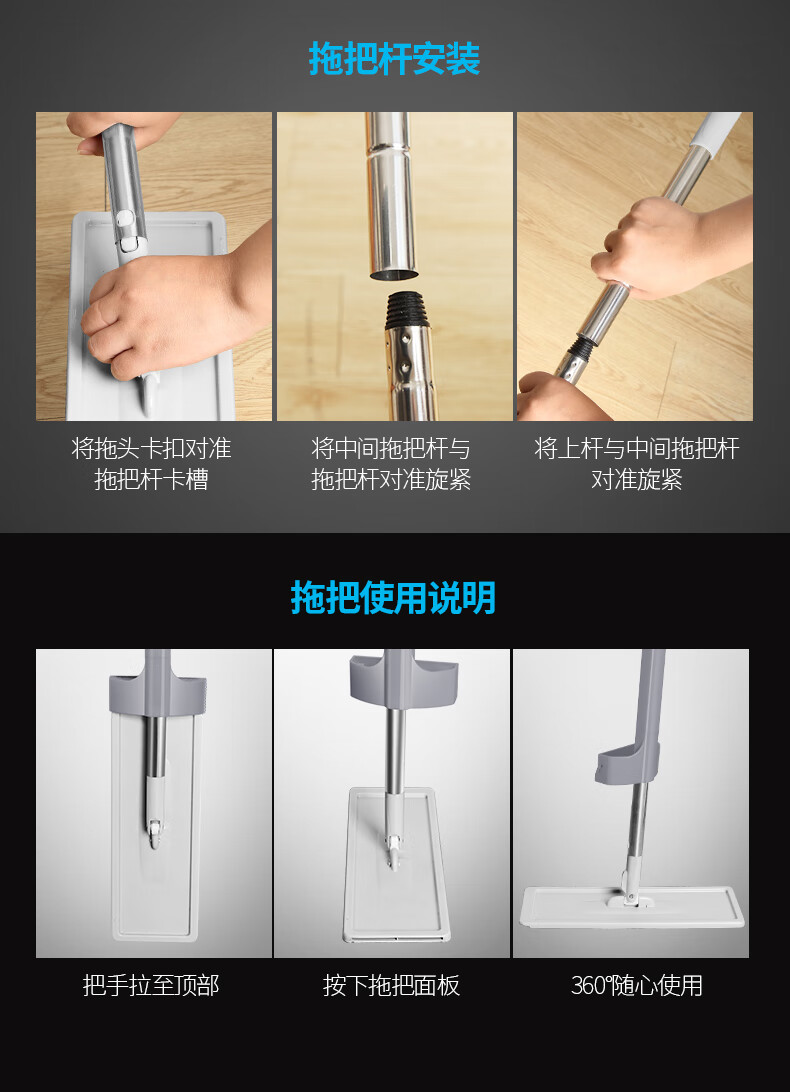 拖把杆安装

将拖头卡扣对准拖把杆卡槽

将中间拖把杆与拖把杆对准旋紧

将上杆与中间拖把杆对准旋紧

拖把使用说明

把手拉至顶部

按下拖把面板

360°随心使用