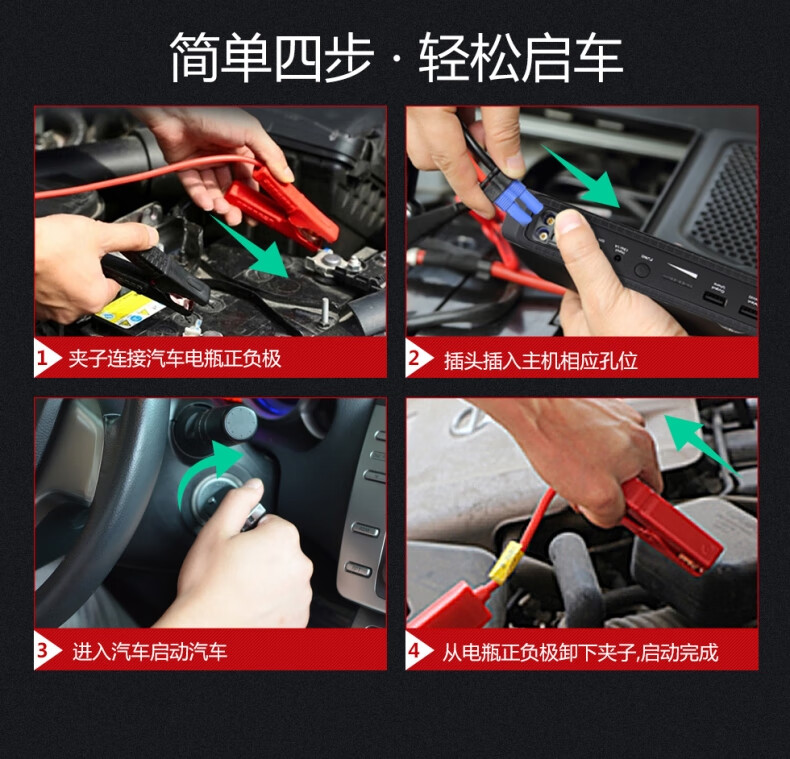 简单四步 · 轻松启车

1 夹子连接汽车电瓶正负极

2 插头插入主机相应孔位

3 进入汽车启动汽车

4 从电瓶正负极卸下夹子,启动完成