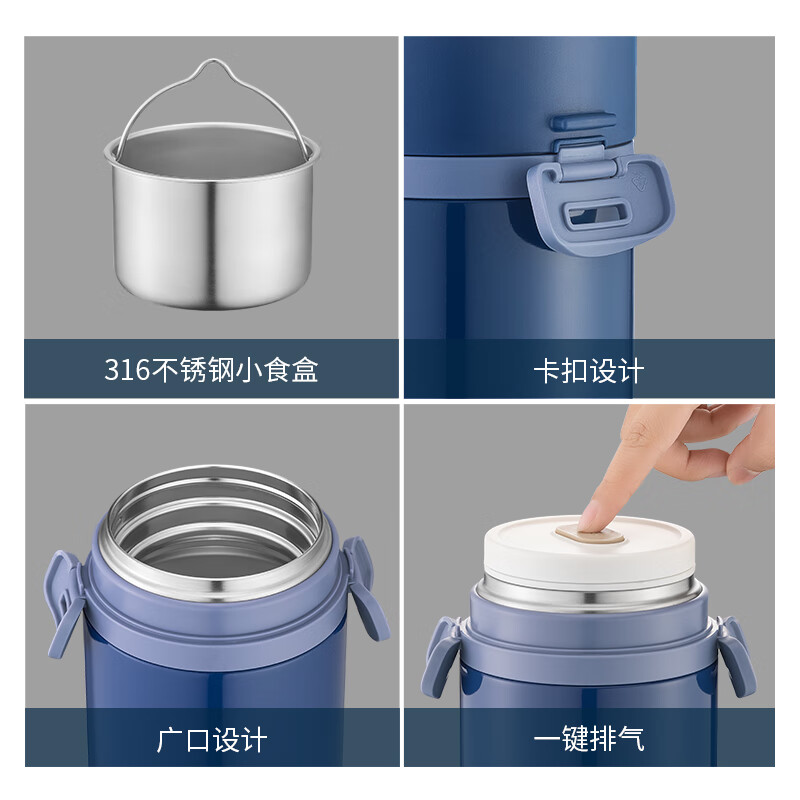 316不锈钢小食盒

卡扣设计

广口设计

一键排气