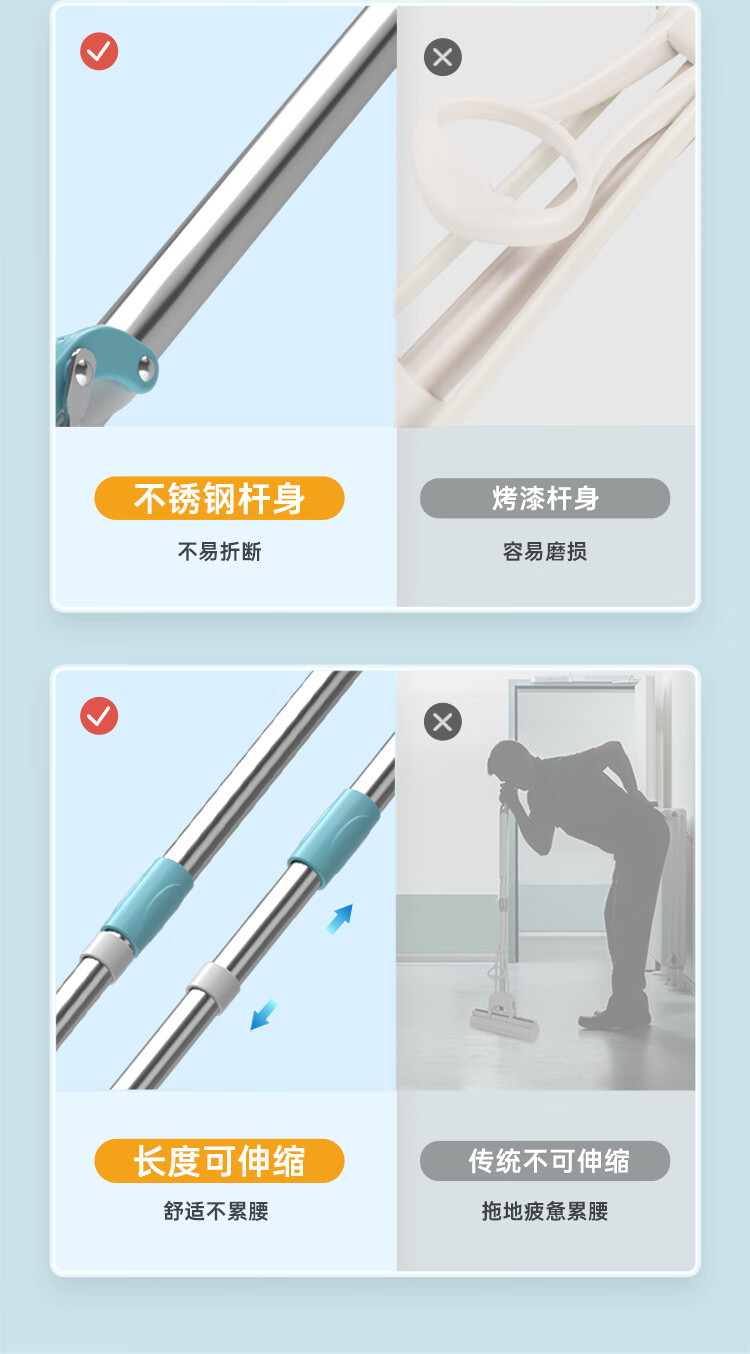 不锈钢杆身

不易折断

烤漆杆身

容易磨损

长度可伸缩

舒适不累腰

传统不可伸缩

拖地疲惫累腰