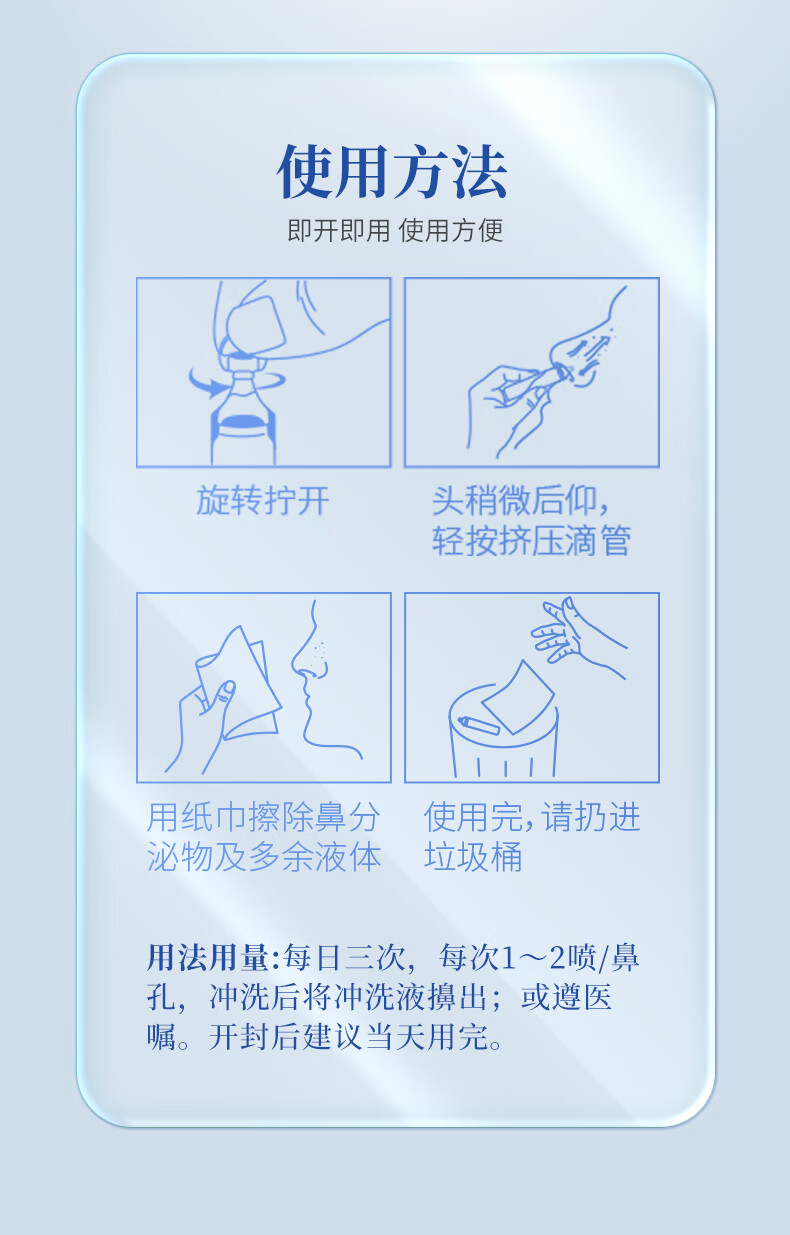 使用方法

即开即用 使用方便

旋转拧开

头稍微后仰，轻按挤压滴管

用纸巾擦除鼻分泌物及多余液体

使用完，请扔进垃圾桶

用法用量:每日三次，每次1～2喷/鼻孔，冲洗后将冲洗液擤出；或遵医嘱。开封后建议当天用完。