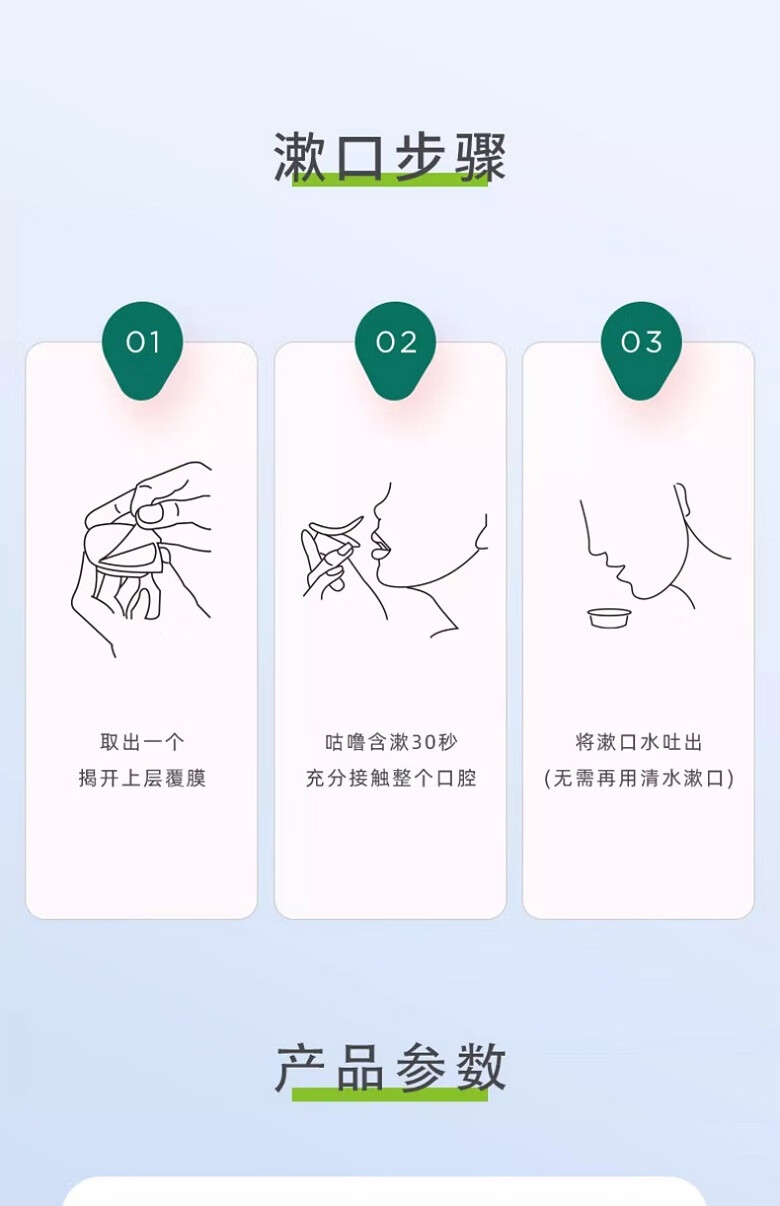 漱口步骤

01

取出一个
揭开上层覆膜

02

咕噜含漱30秒
充分接触整个口腔

03

将漱口水吐出
(无需再用清水漱口)

产品参数