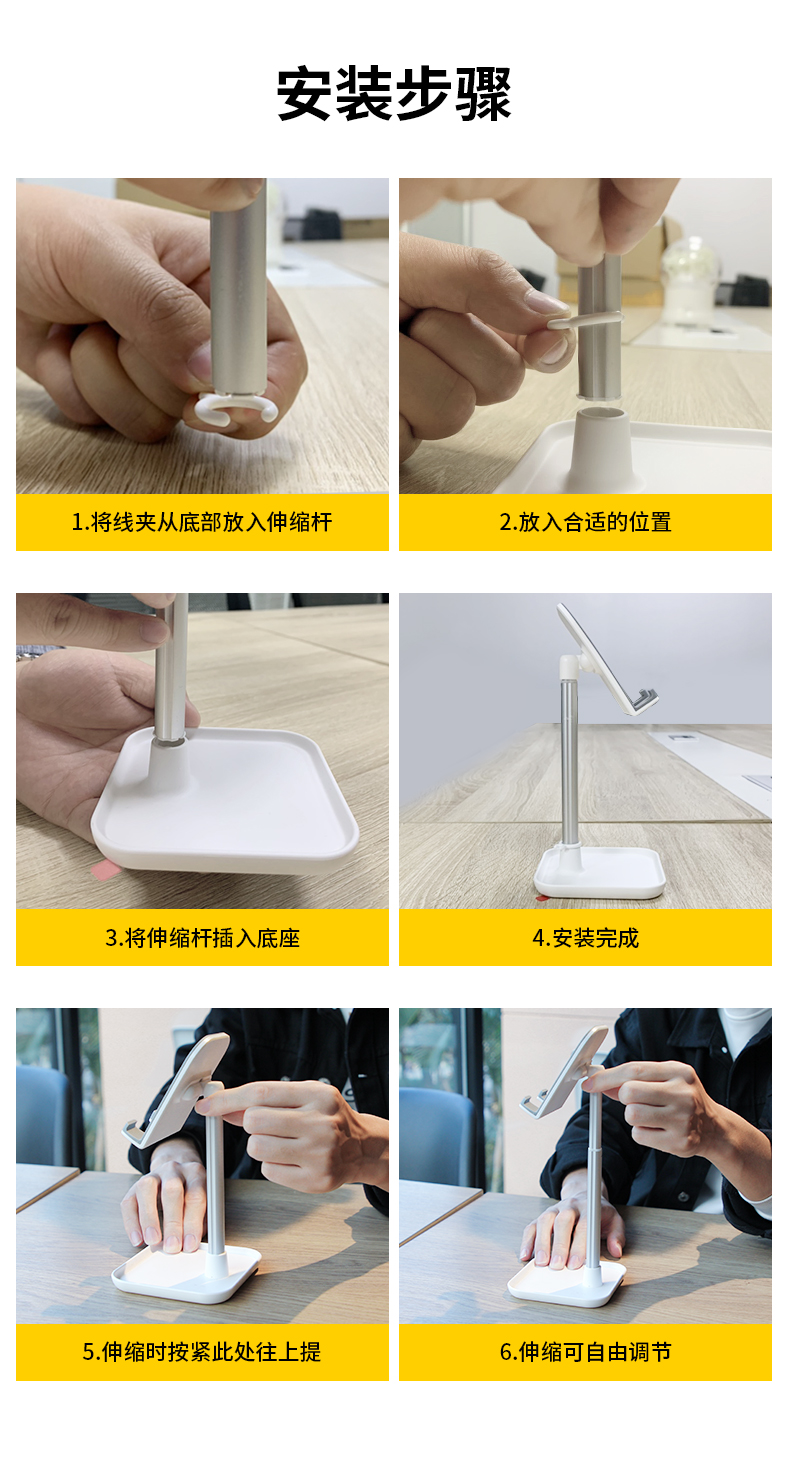 安装步骤

1.将线夹从底部放入伸缩杆

2.放入合适的位置

3.将伸缩杆插入底座

4.安装完成

5.伸缩时按紧此处往上提

6.伸缩可自由调节