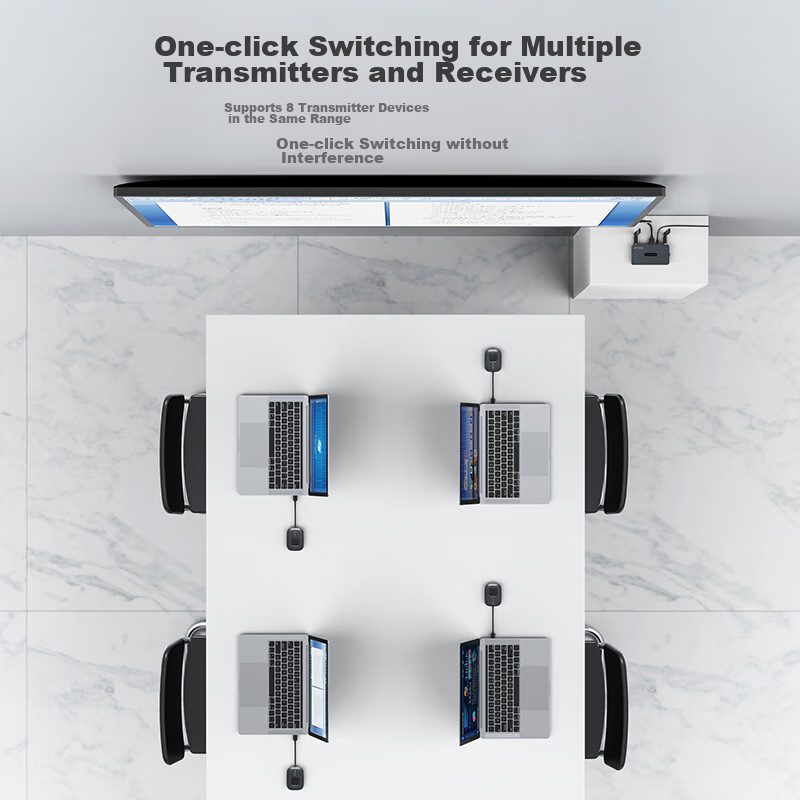 One-click Switching for Multiple Transmitters and Receivers

Supports 8 Transmitter Devices in the Same Range

One-click Switching without Interference