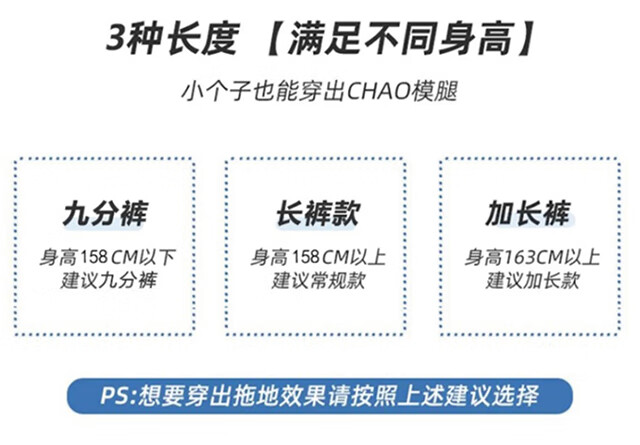 3种长度 【满足不同身高】

小个子也能穿出CHAO模腿

九分裤

身高158CM以下
建议九分裤

长裤款

身高158CM以上
建议常规款

加长裤

身高163CM以上
建议加长款

PS:想要穿出拖地效果请按照上述建议选择