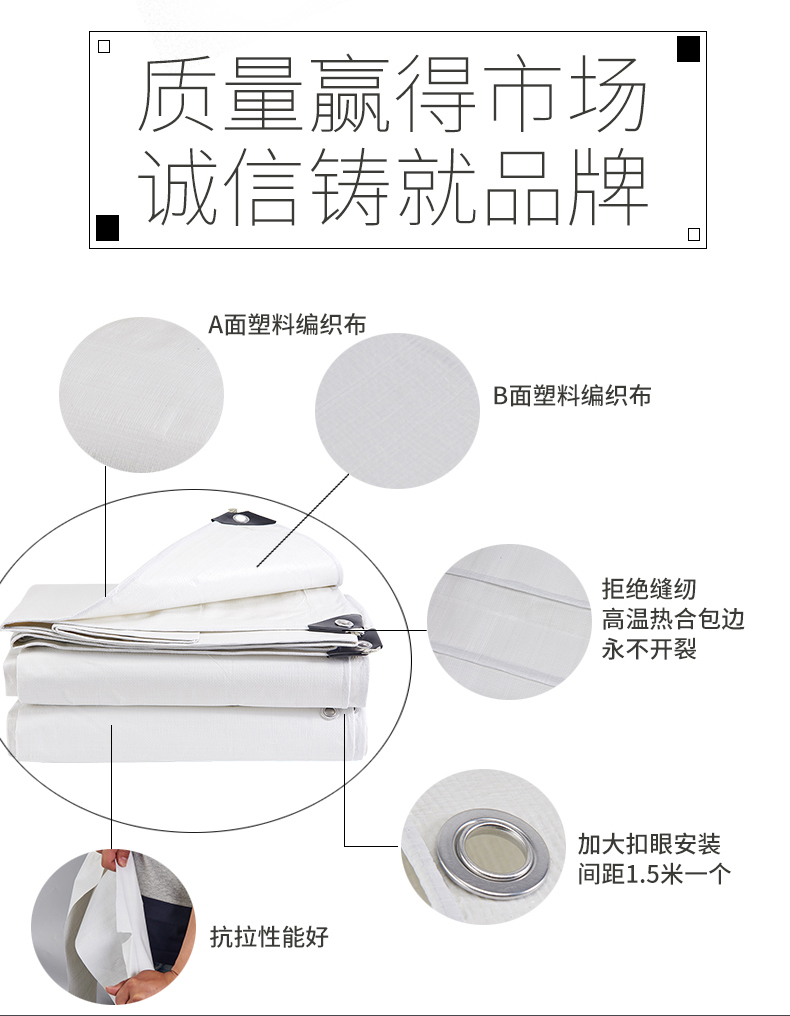 质量赢得市场
诚信铸就品牌

A面塑料编织布

B面塑料编织布

拒绝缝纫
高温热合包边
永不开裂

加大扣眼安装
间距1.5米一个

抗拉性能好