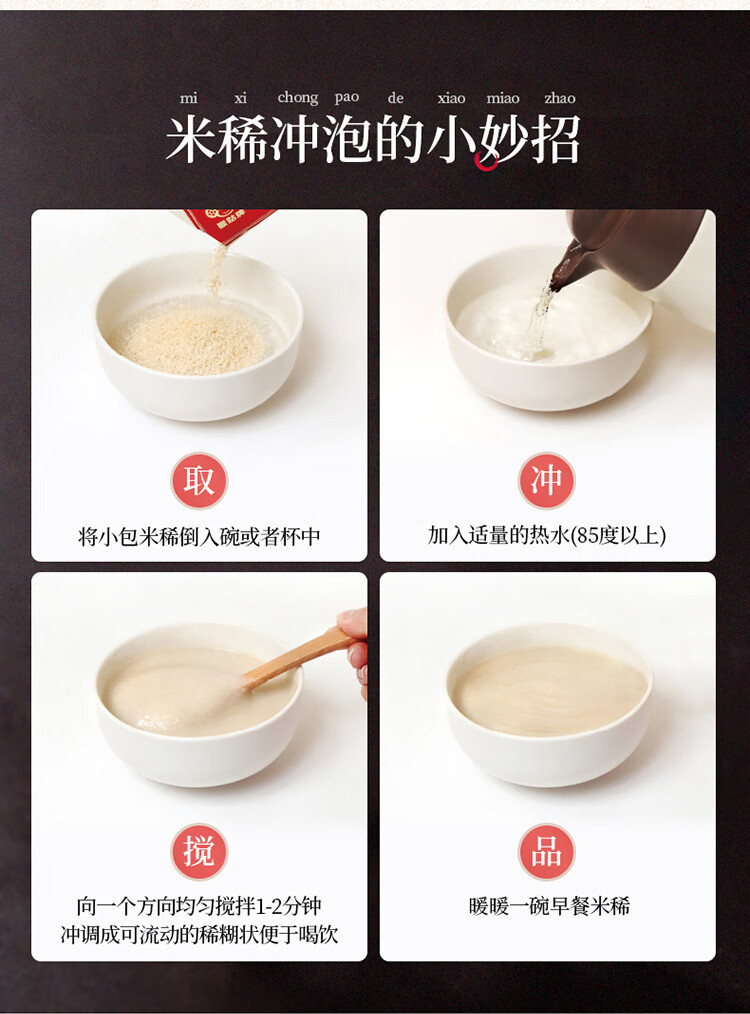 mi xi chong pao de xiao miao zhao

米稀冲泡的小妙招

取

将小包米稀倒入碗或者杯中

冲

加入适量的热水(85度以上)

搅

向一个方向均匀搅拌1-2分钟
冲调成可流动的稀糊状便于喝饮

品

暖暖一碗早餐米稀