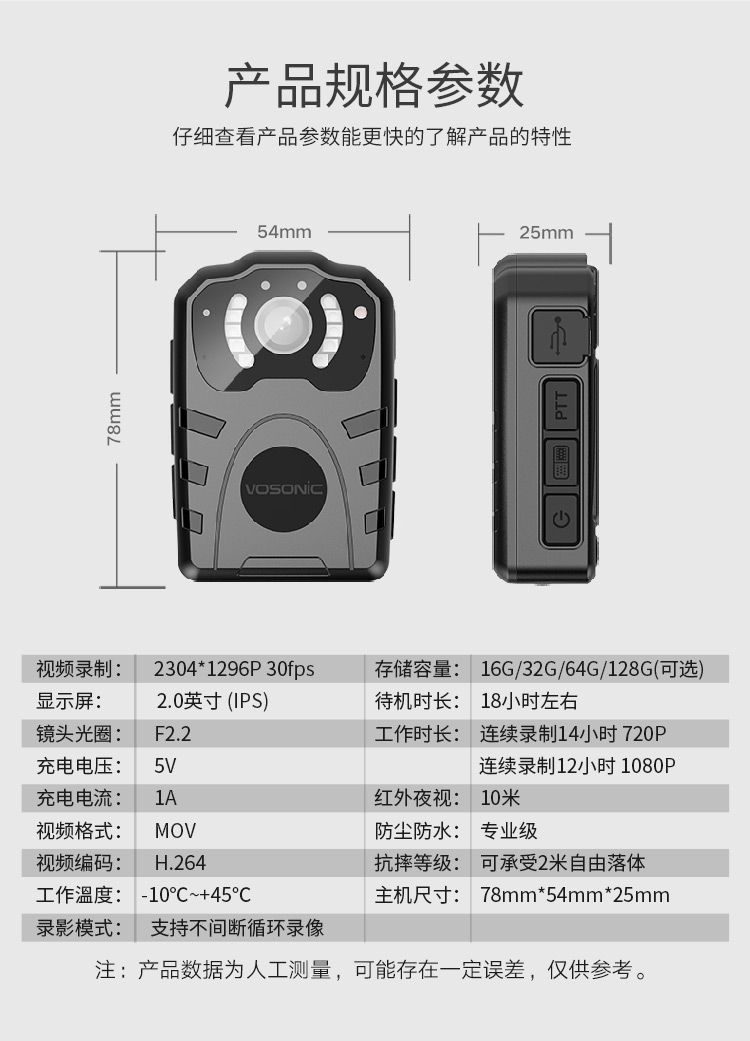 产品规格参数

仔细查看产品参数能更快的了解产品的特性

54mm

25mm

78mm

VOSONIC

PTT

| 视频录制： | 2304*1296P 30fps | 存储容量： | 16G/32G/64G/128G(可选) |
|---|---|---|---|
| 显示屏： | 2.0英寸 (IPS) | 待机时长： | 18小时左右 |
| 镜头光圈： | F2.2 | 工作时长： | 连续录制14小时 720P |
| 充电电压： | 5V | | 连续录制12小时 1080P |
| 充电电流： | 1A | 红外夜视： | 10米 |
| 视频格式： | MOV | 防尘防水： | 专业级 |
| 视频编码： | H.264 | 抗摔等级： | 可承受2米自由落体 |
| 工作温度： | -10℃~+45℃ | 主机尺寸： | 78mm*54mm*25mm |
| 录影模式： | 支持不间断循环录像 | | |

注：产品数据为人工测量，可能存在一定误差，仅供参考。