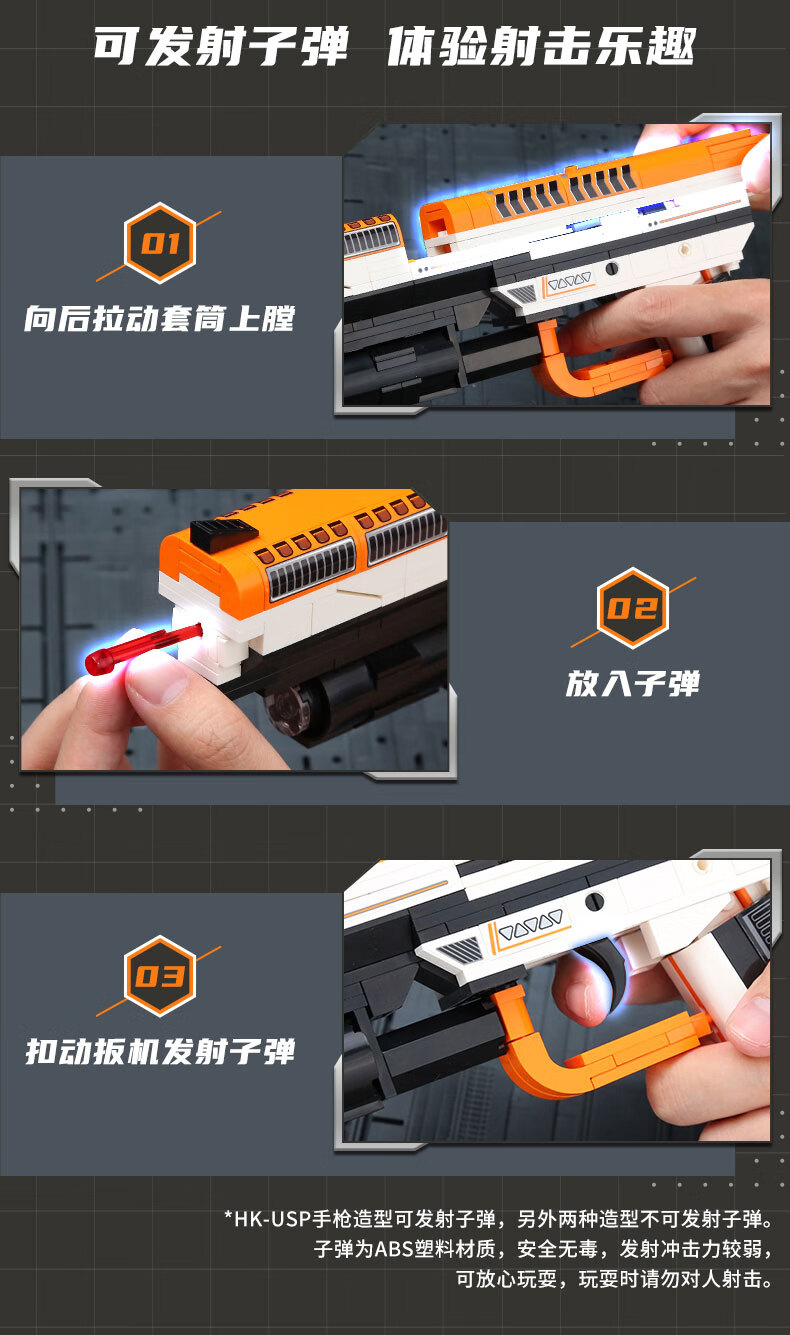 可发射子弹 体验射击乐趣

01

向后拉动套筒上膛

02

放入子弹

03

扣动扳机发射子弹

*HK-USP手枪造型可发射子弹，另外两种造型不可发射子弹。
子弹为ABS塑料材质，安全无毒，发射冲击力较弱，
可放心玩耍，玩耍时请勿对人射击。