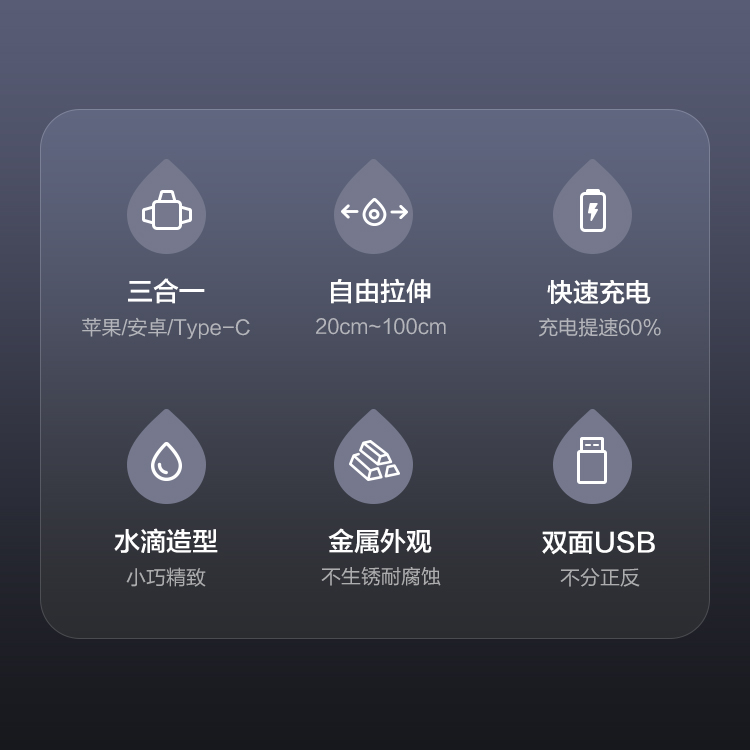 三合一
苹果/安卓/Type-C

自由拉伸
20cm~100cm

快速充电
充电提速60%

水滴造型
小巧精致

金属外观
不生锈耐腐蚀

双面USB
不分正反