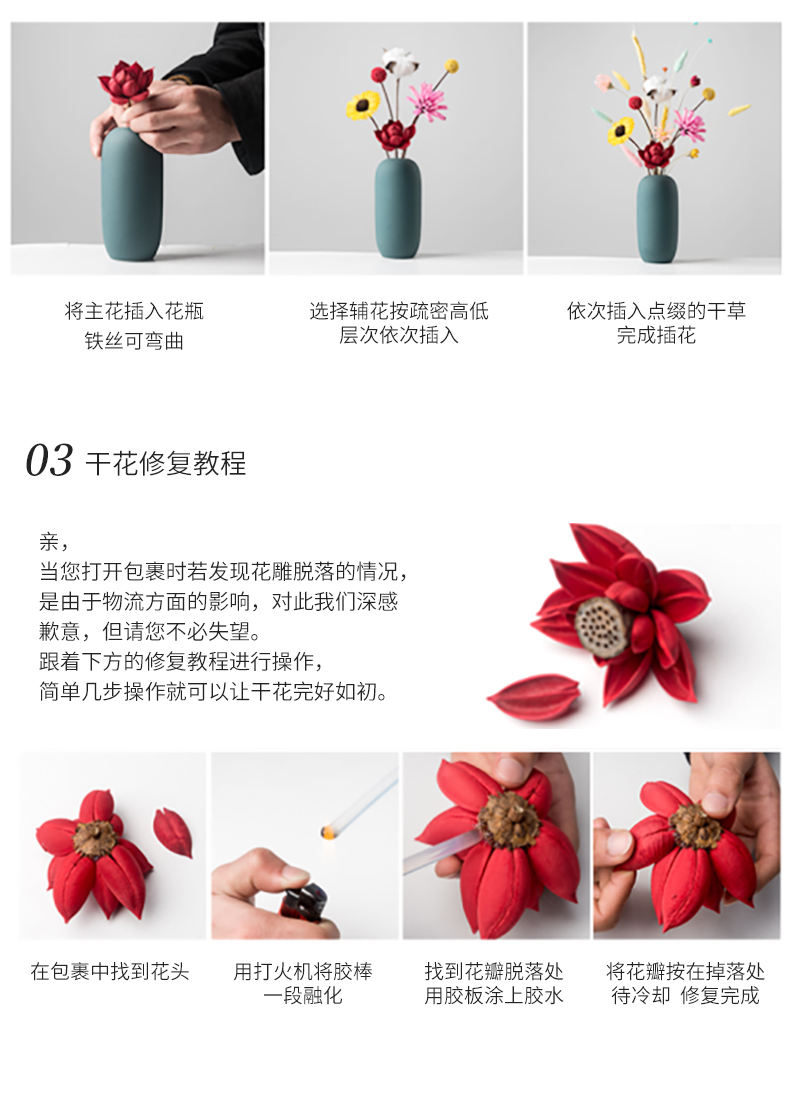 将主花插入花瓶
铁丝可弯曲

选择辅花按疏密高低
层次依次插入

依次插入点缀的干草
完成插花

03 干花修复教程

亲，
当您打开包裹时若发现花雕脱落的情况，
是由于物流方面的影响，对此我们深感
歉意，但请您不必失望。
跟着下方的修复教程进行操作，
简单几步操作就可以让干花完好如初。

在包裹中找到花头

用打火机将胶棒
一段融化

找到花瓣脱落处
用胶板涂上胶水

将花瓣按在掉落处
待冷却 修复完成