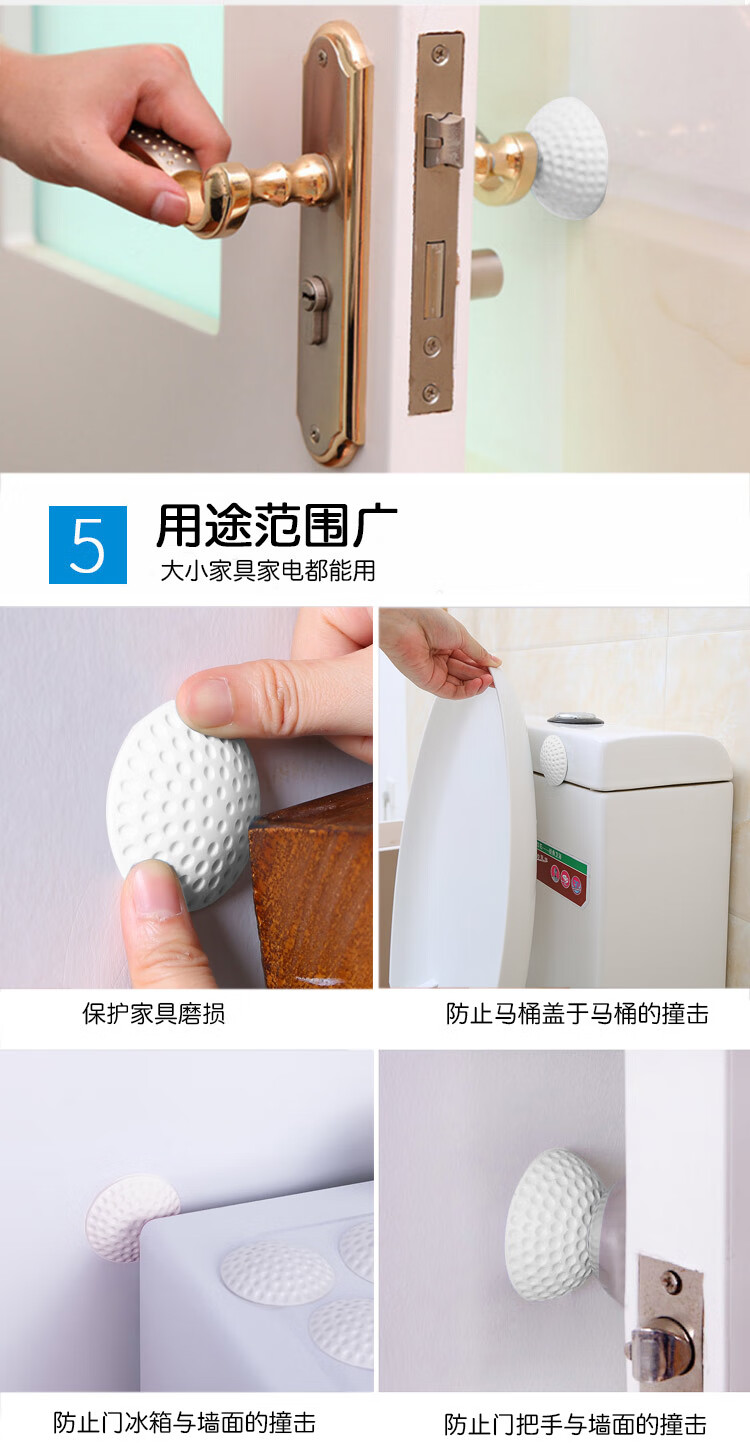 5

用途范围广

大小家具家电都能用

保护家具磨损

防止马桶盖于马桶的撞击

防止门冰箱与墙面的撞击

防止门把手与墙面的撞击