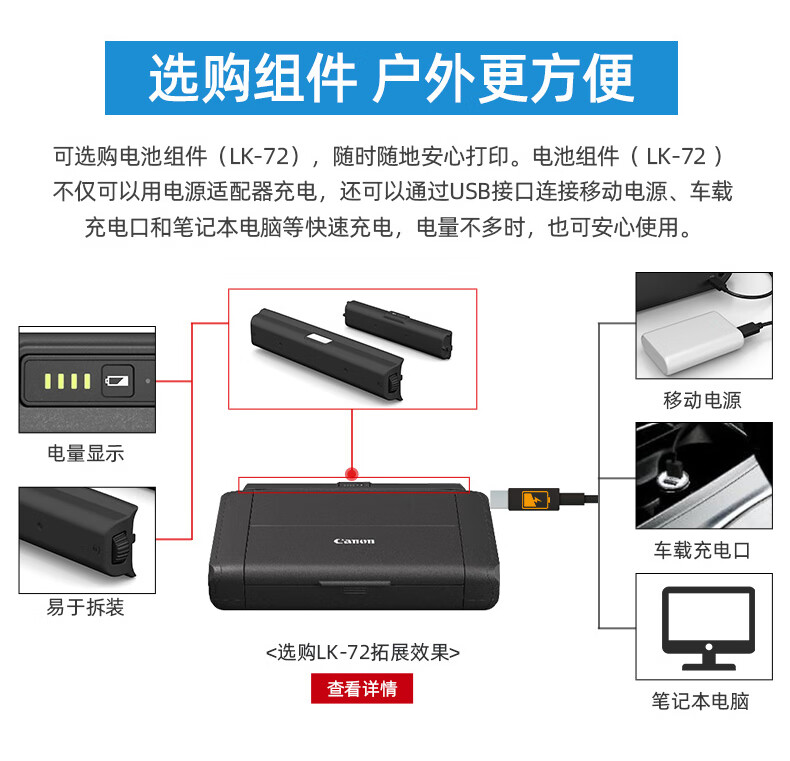 选购组件 户外更方便

可选购电池组件（LK-72），随时随地安心打印。电池组件（ LK-72 ）不仅可以用电源适配器充电，还可以通过USB接口连接移动电源、车载充电口和笔记本电脑等快速充电，电量不多时，也可安心使用。

电量显示

易于拆装

Canon

<选购LK-72拓展效果>

查看详情

移动电源

车载充电口

笔记本电脑