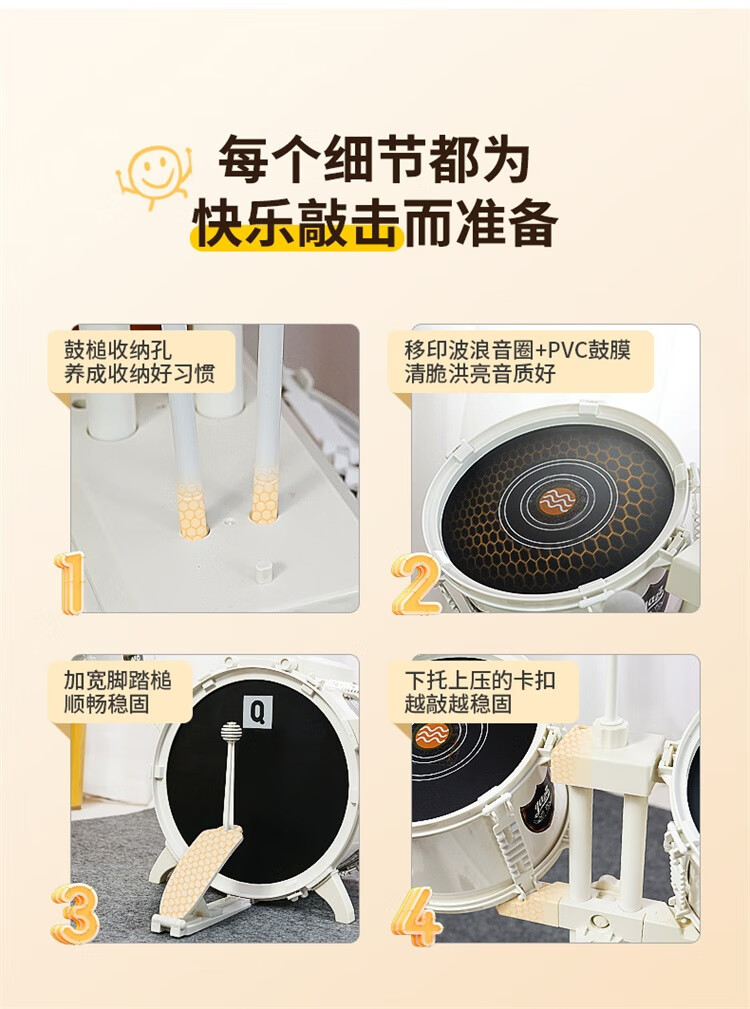 每个细节都为
快乐敲击而准备

鼓槌收纳孔
养成收纳好习惯

1

移印波浪音圈+PVC鼓膜
清脆洪亮音质好

2

加宽脚踏槌
顺畅稳固

Q

3

下托上压的卡扣
越敲越稳固

4