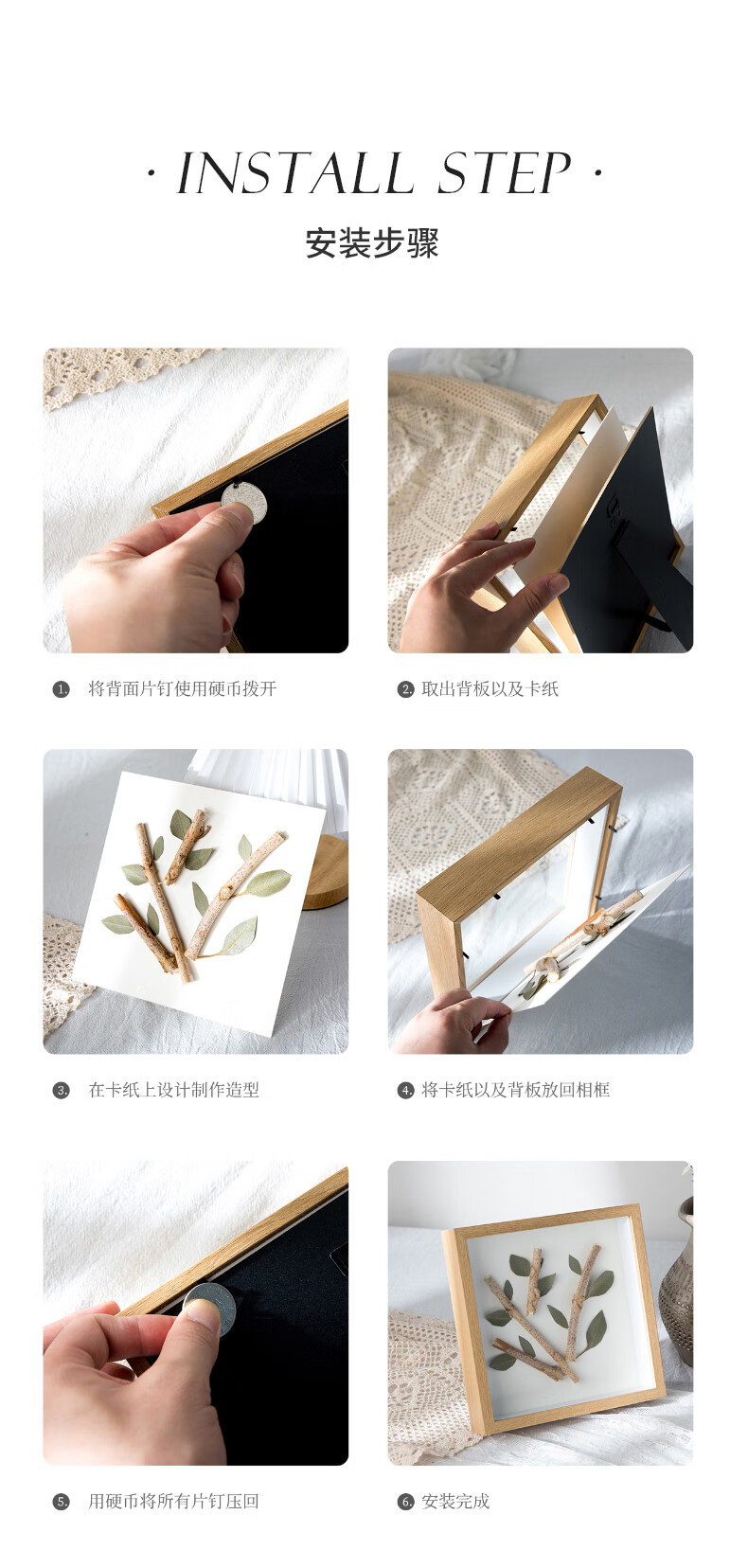 · INSTALL STEP ·
安装步骤

1. 将背面片钉使用硬币拨开

2. 取出背板以及卡纸

3. 在卡纸上设计制作造型

4. 将卡纸以及背板放回相框

5. 用硬币将所有片钉压回

6. 安装完成