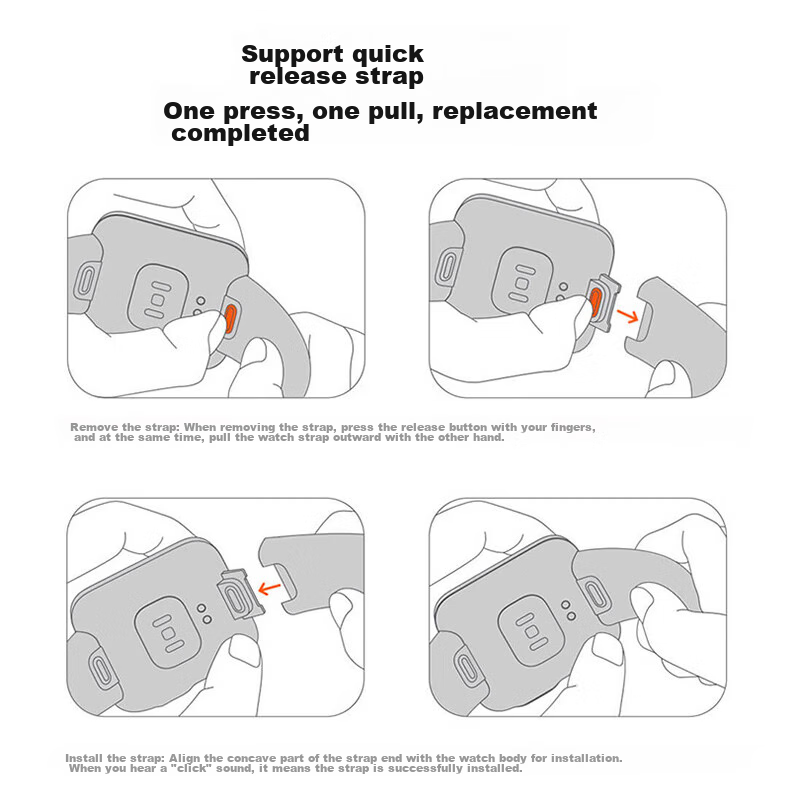 Support quick release strap

One press, one pull, replacement completed

Remove the strap: When removing the strap, press the release button with your fingers, and at the same time, pull the watch strap outward with the other hand.

Install the strap: Align the concave part of the strap end with the watch body for installation. When you hear a "click" sound, it means the strap is successfully installed.