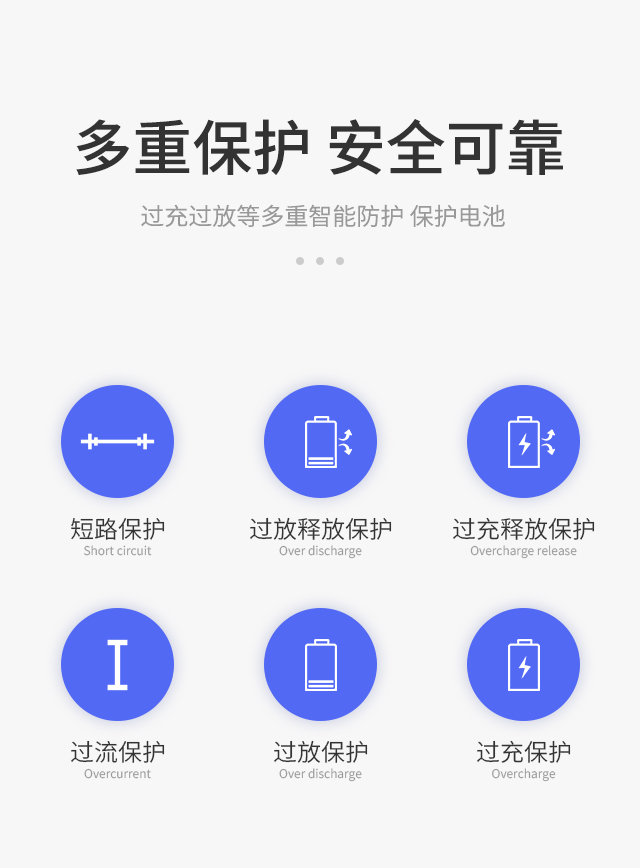 多重保护 安全可靠

过充过放等多重智能防护 保护电池

短路保护
Short circuit

过放释放保护
Over discharge

过充释放保护
Overcharge release

过流保护
Overcurrent

过放保护
Over discharge

过充保护
Overcharge