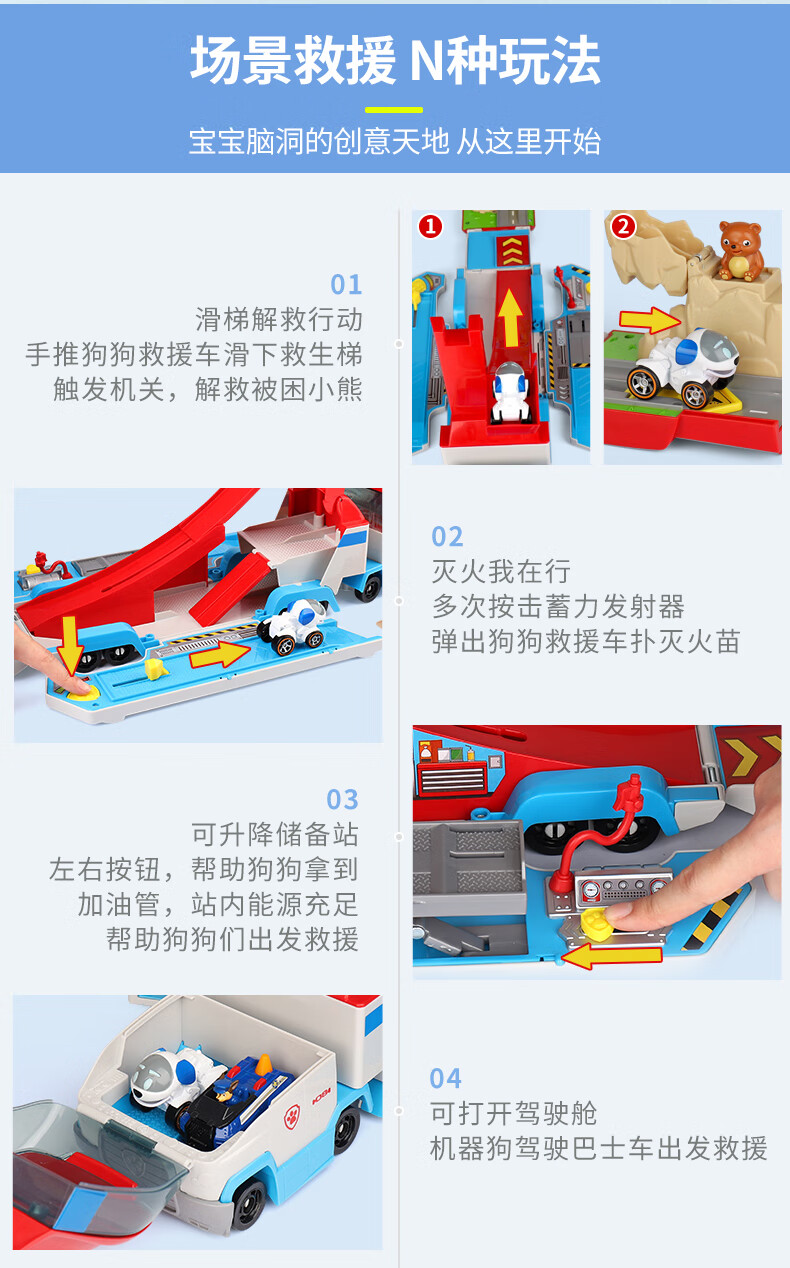 场景救援 N种玩法

宝宝脑洞的创意天地 从这里开始

01
滑梯解救行动
手推狗狗救援车滑下救生梯
触发机关，解救被困小熊

1

2

02
灭火我在行
多次按击蓄力发射器
弹出狗狗救援车扑灭火苗

03
可升降储备站
左右按钮，帮助狗狗拿到
加油管，站内能源充足
帮助狗狗们出发救援

04
可打开驾驶舱
机器狗驾驶巴士车出发救援