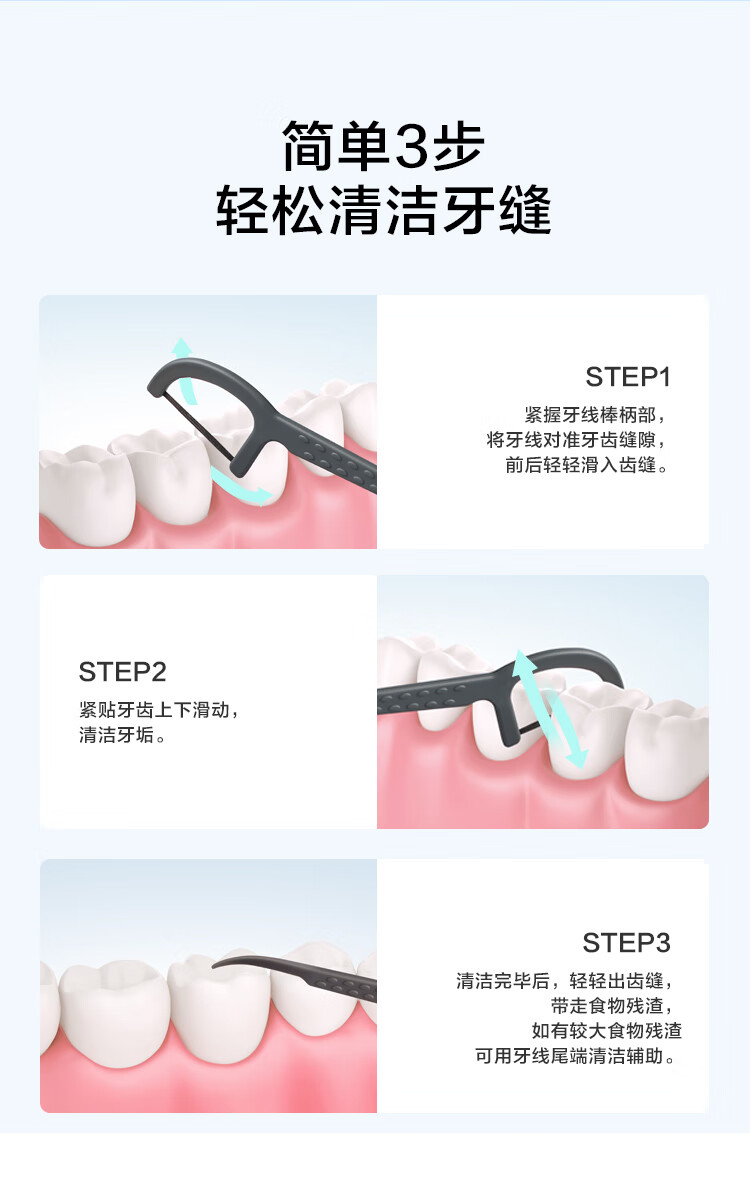 简单3步
轻松清洁牙缝

STEP1
紧握牙线棒柄部，
将牙线对准牙齿缝隙，
前后轻轻滑入齿缝。

STEP2
紧贴牙齿上下滑动，
清洁牙垢。

STEP3
清洁完毕后，轻轻出齿缝，
带走食物残渣，
如有较大食物残渣
可用牙线尾端清洁辅助。