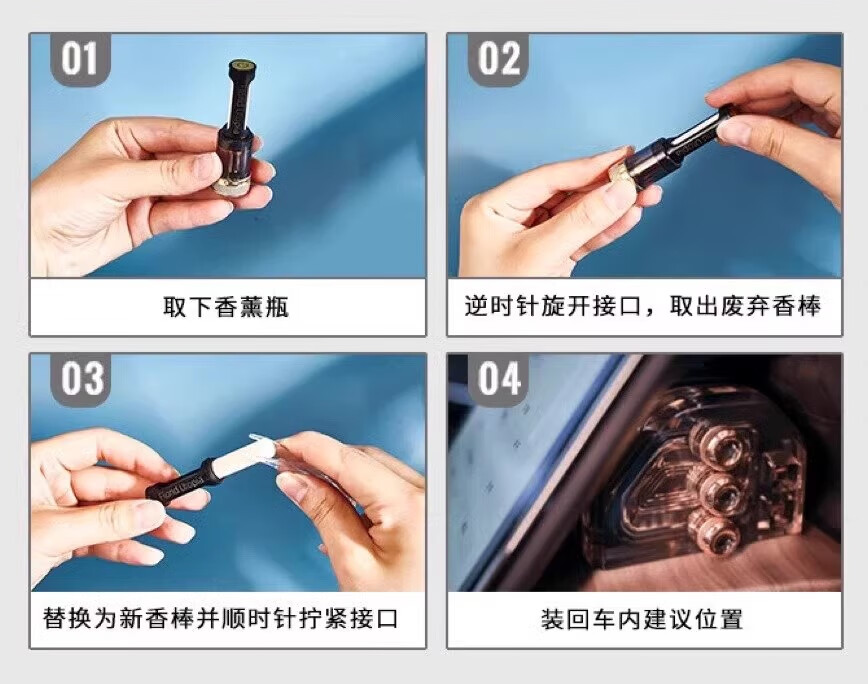 01

取下香薰瓶

02

逆时针旋开接口，取出废弃香棒

03

替换为新香棒并顺时针拧紧接口

04

装回车内建议位置