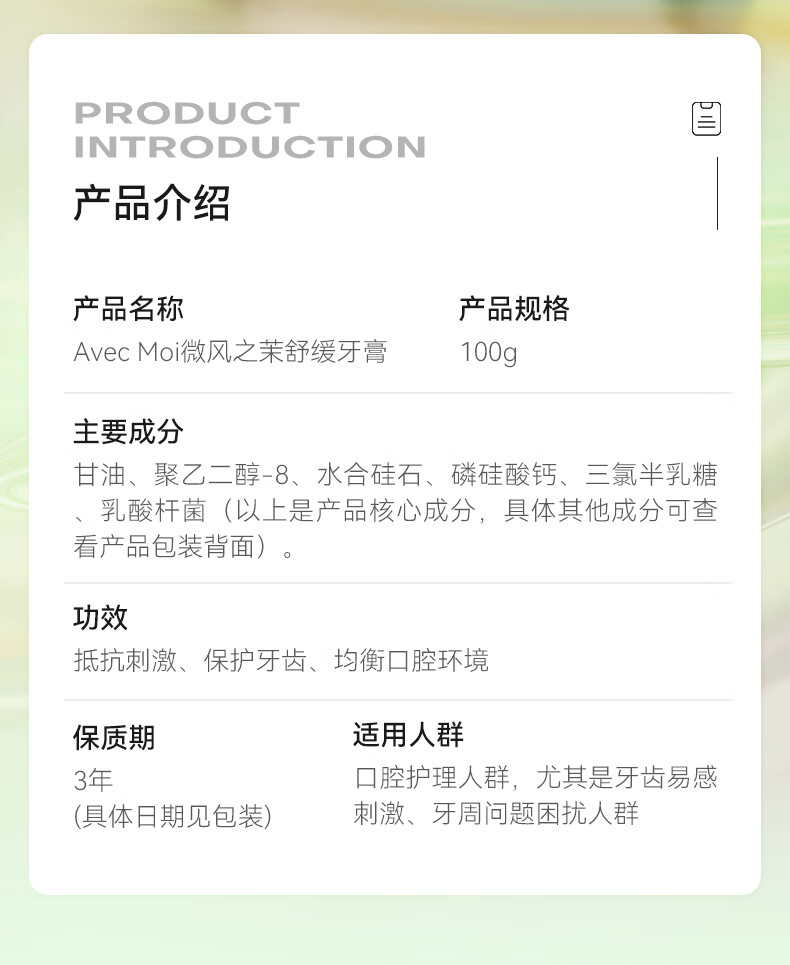 PRODUCT
INTRODUCTION

产品介绍

产品名称
Avec Moi微风之茉舒缓牙膏

产品规格
100g

主要成分
甘油、聚乙二醇-8、水合硅石、磷硅酸钙、三氯半乳糖、乳酸杆菌（以上是产品核心成分，具体其他成分可查看产品包装背面）。

功效
抵抗刺激、保护牙齿、均衡口腔环境

保质期
3年
(具体日期见包装)

适用人群
口腔护理人群，尤其是牙齿易感刺激、牙周问题困扰人群