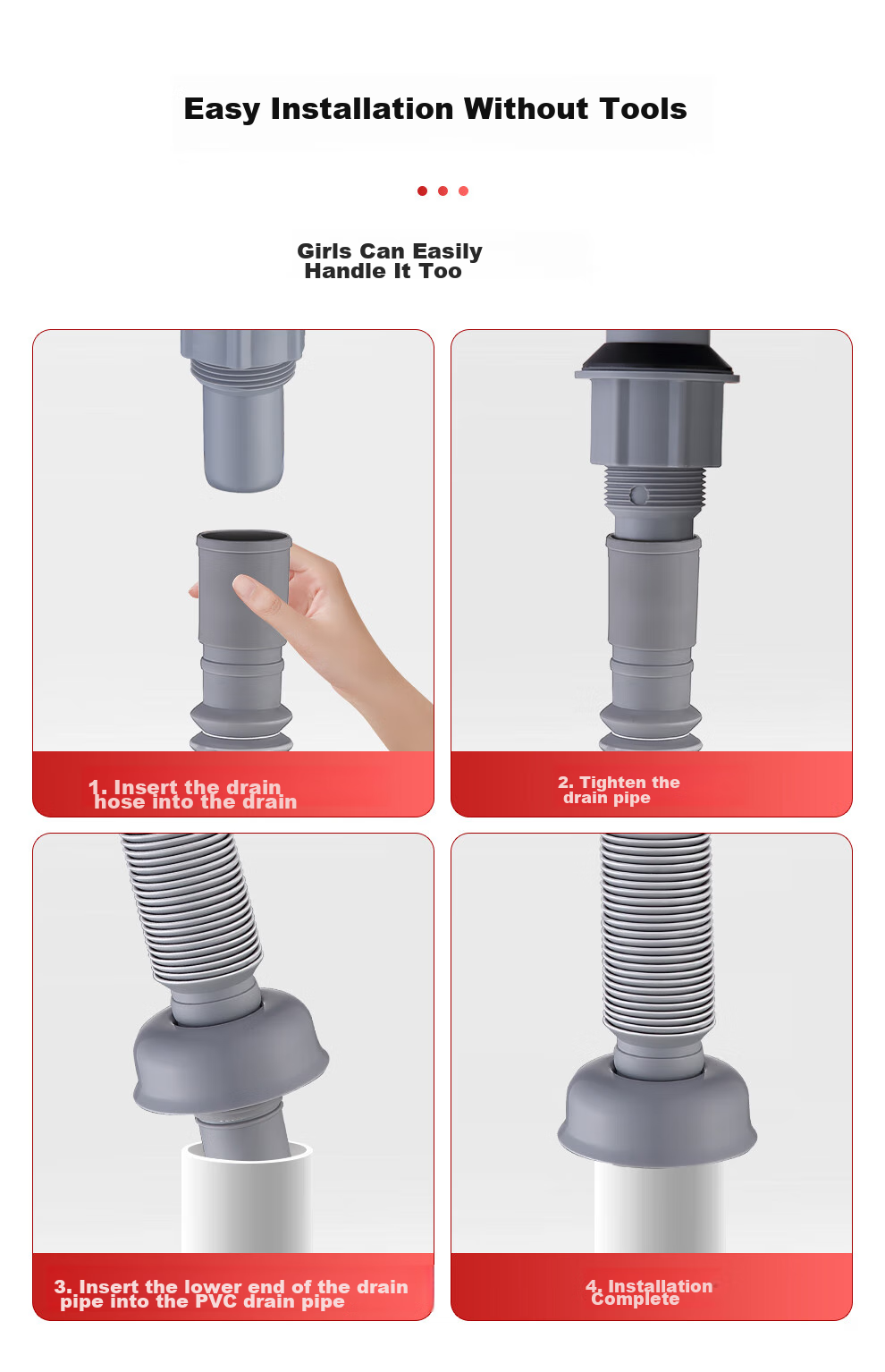 Easy Installation Without Tools

Girls Can Easily
Handle It Too

1. Insert the drain hose into the drain

2. Tighten the drain pipe

3. Insert the lower end of the drain pipe into the PVC drain pipe

4. Installation Complete