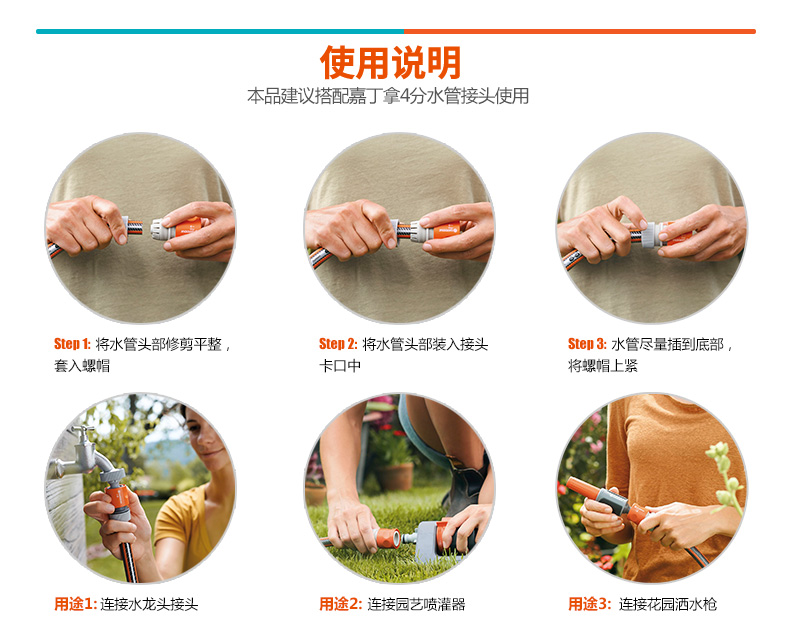 使用说明

本品建议搭配嘉丁拿4分水管接头使用

Step 1: 将水管头部修剪平整，套入螺帽

Step 2: 将水管头部装入接头卡口中

Step 3: 水管尽量插到底部，将螺帽上紧

用途1: 连接水龙头接头

用途2: 连接园艺喷灌器

用途3: 连接花园洒水枪