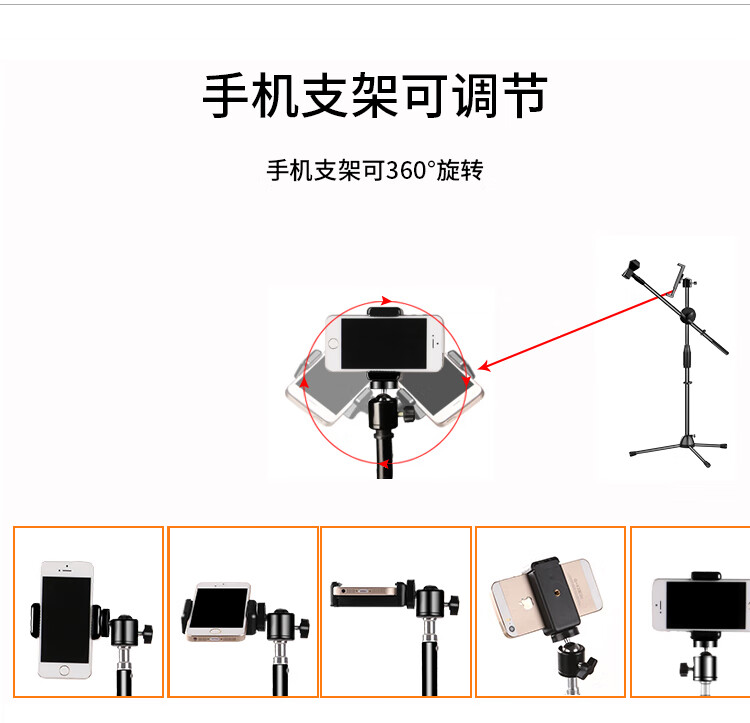 手机支架可调节

手机支架可360°旋转