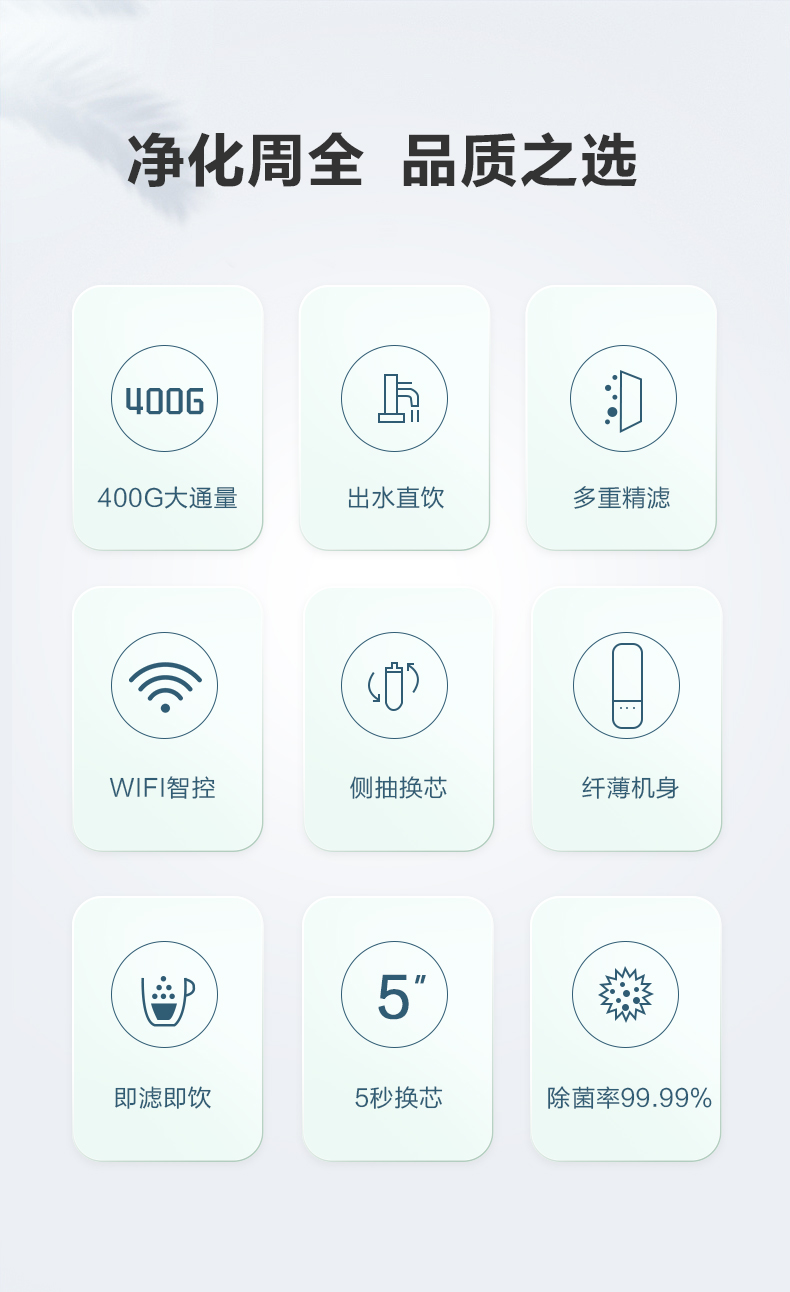 净化周全 品质之选

400G

400G大通量

出水直饮

多重精滤

WIFI智控

侧抽换芯

纤薄机身

即滤即饮

5"

5秒换芯

除菌率99.99%