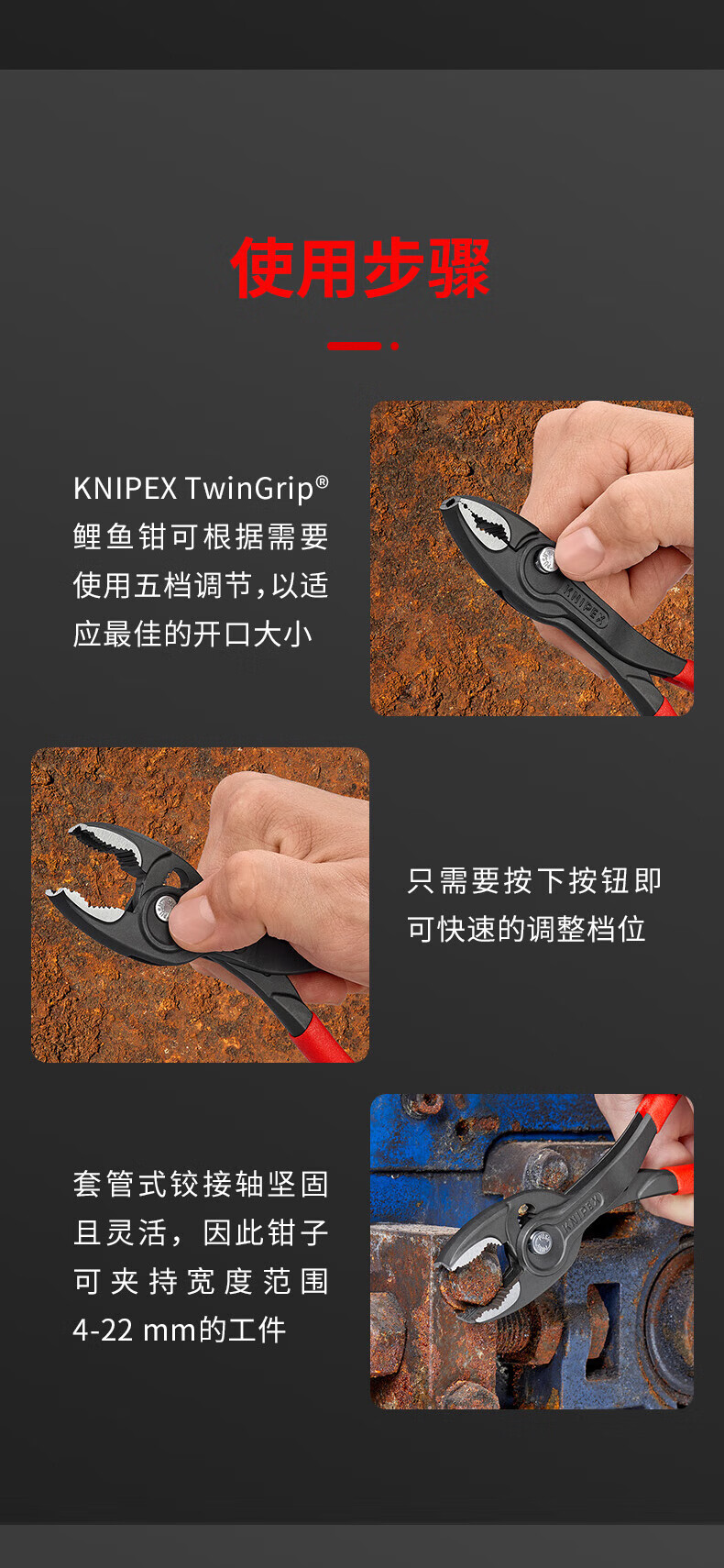 使用步骤

KNIPEX TwinGrip® 鲤鱼钳可根据需要使用五档调节，以适应最佳的开口大小

KNIPEX

只需要按下按钮即可快速的调整档位

套管式铰接轴坚固且灵活，因此钳子可夹持宽度范围4-22 mm的工件

KNIPEX