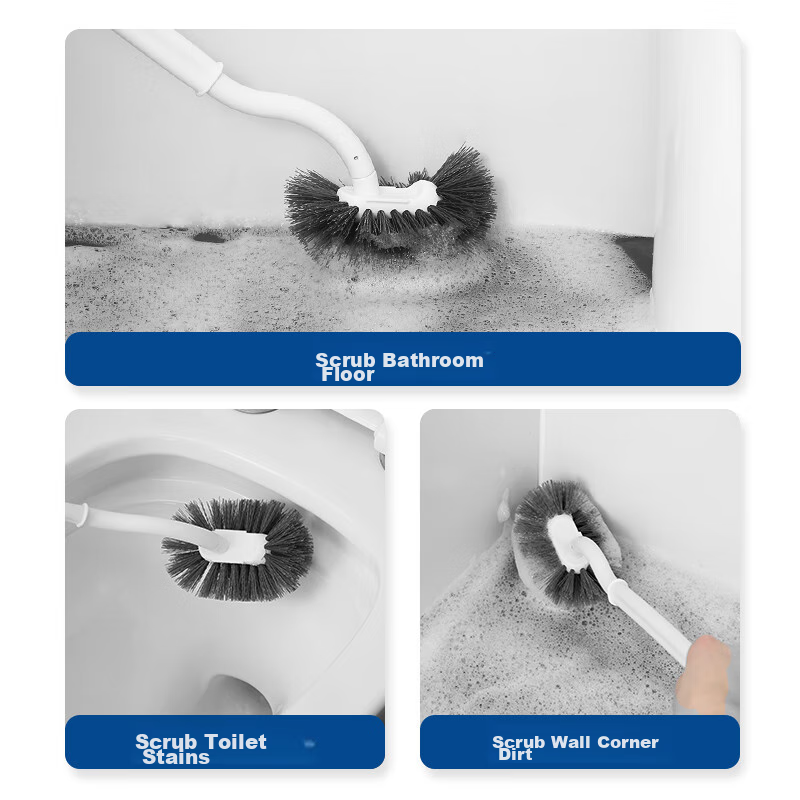 Scrub Bathroom Floor

Scrub Toilet Stains

Scrub Wall Corner Dirt