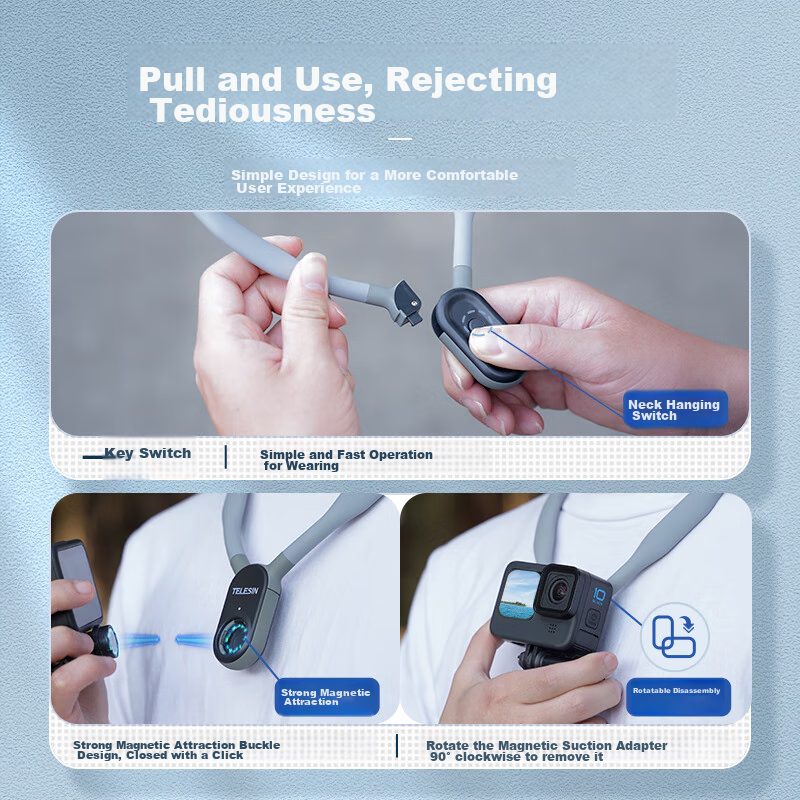 Pull and Use, Rejecting Tediousness

Simple Design for a More Comfortable User Experience

Neck Hanging Switch

Key Switch

Simple and Fast Operation for Wearing

TELESIN

Strong Magnetic Attraction

10

Rotatable Disassembly

Strong Magnetic Attraction Buckle Design, Closed with a Click

Rotate the Magnetic Suction Adapter 90° clockwise to remove it