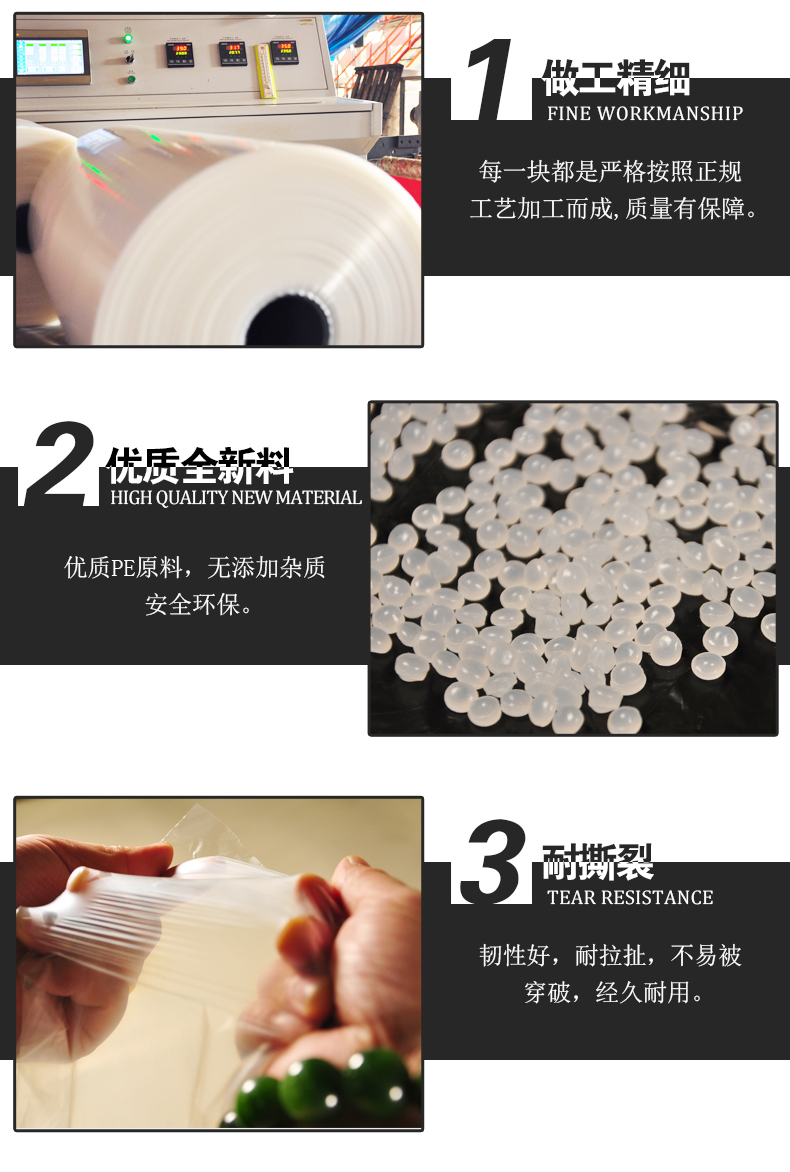 1 做工精细
FINE WORKMANSHIP

每一块都是严格按照正规工艺加工而成,质量有保障。

2 优质全新料
HIGH QUALITY NEW MATERIAL

优质PE原料，无添加杂质安全环保。

3 耐撕裂
TEAR RESISTANCE

韧性好，耐拉扯，不易被穿破，经久耐用。