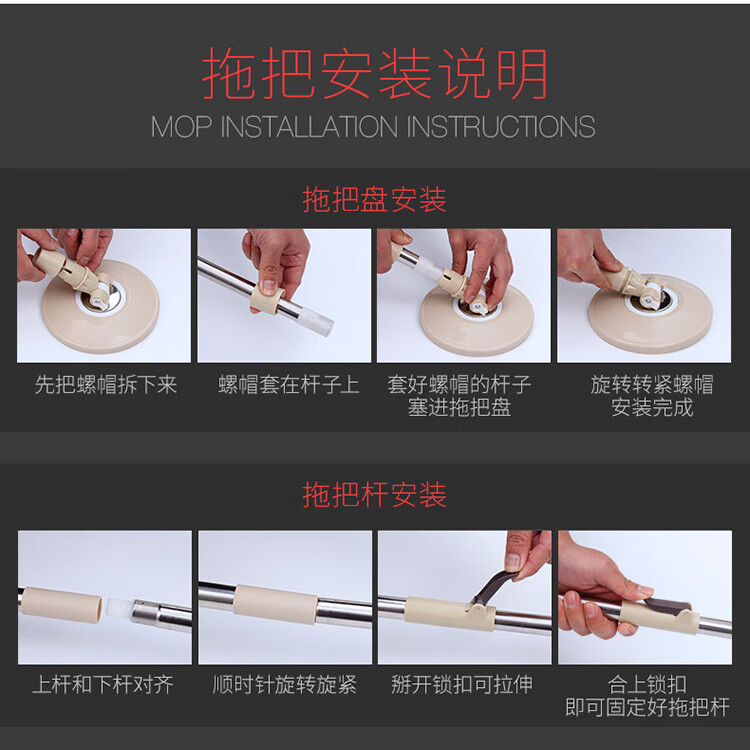 拖把安装说明
MOP INSTALLATION INSTRUCTIONS

拖把盘安装

先把螺帽拆下来

螺帽套在杆子上

套好螺帽的杆子塞进拖把盘

旋转转紧螺帽安装完成

拖把杆安装

上杆和下杆对齐

顺时针旋转旋紧

掰开锁扣可拉伸

合上锁扣即可固定好拖把杆