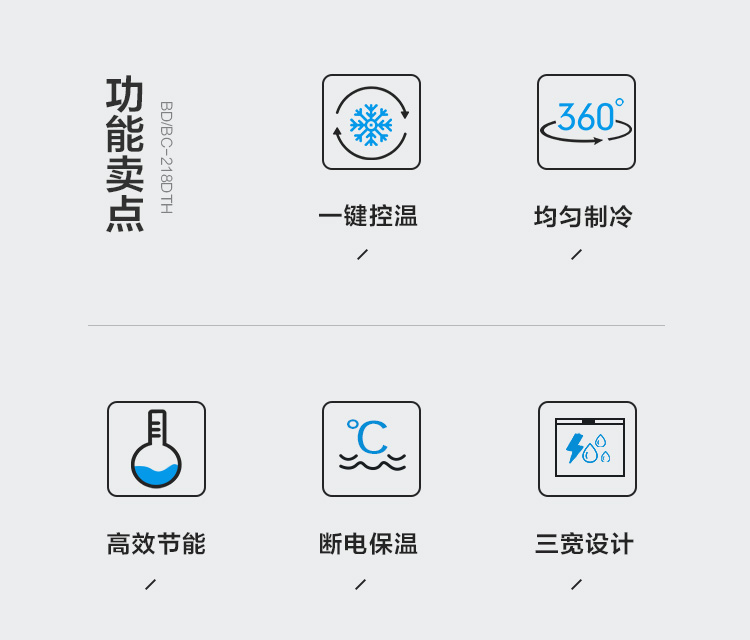 功能卖点
BD/BC-218DTH

360°

一键控温
/

均匀制冷
/

℃

高效节能
/

断电保温
/

三宽设计
/