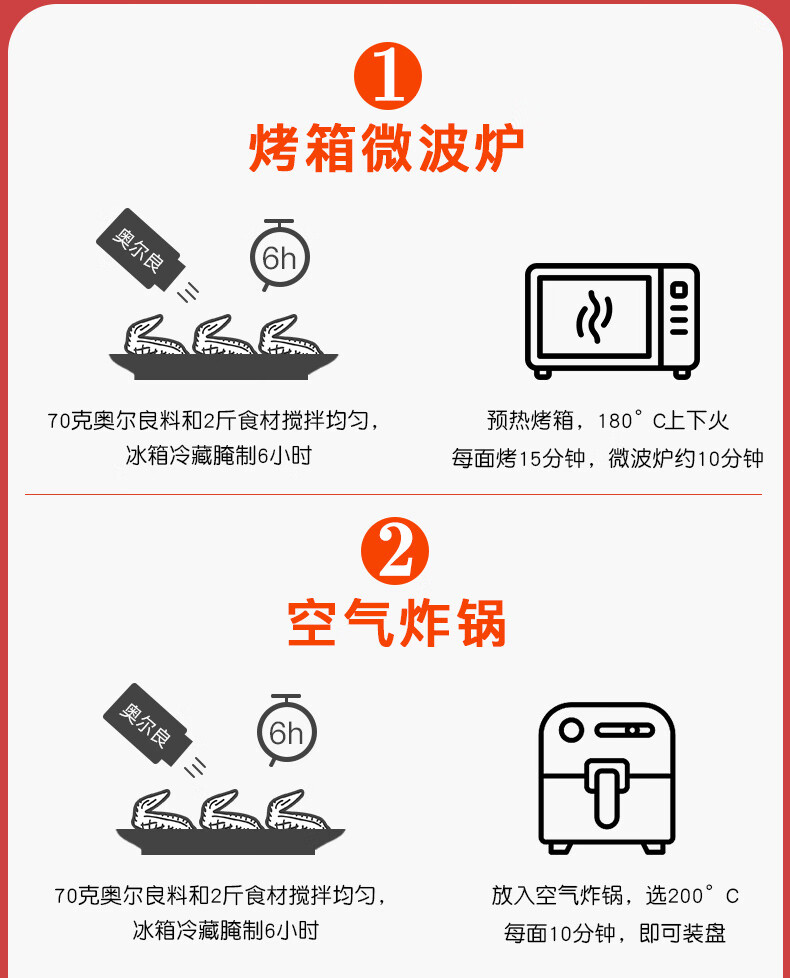 1
烤箱微波炉

奥尔良

6h

70克奥尔良料和2斤食材搅拌均匀，冰箱冷藏腌制6小时

预热烤箱，180°C上下火
每面烤15分钟，微波炉约10分钟

2
空气炸锅

奥尔良

6h

70克奥尔良料和2斤食材搅拌均匀，冰箱冷藏腌制6小时

放入空气炸锅，选200°C
每面10分钟，即可装盘