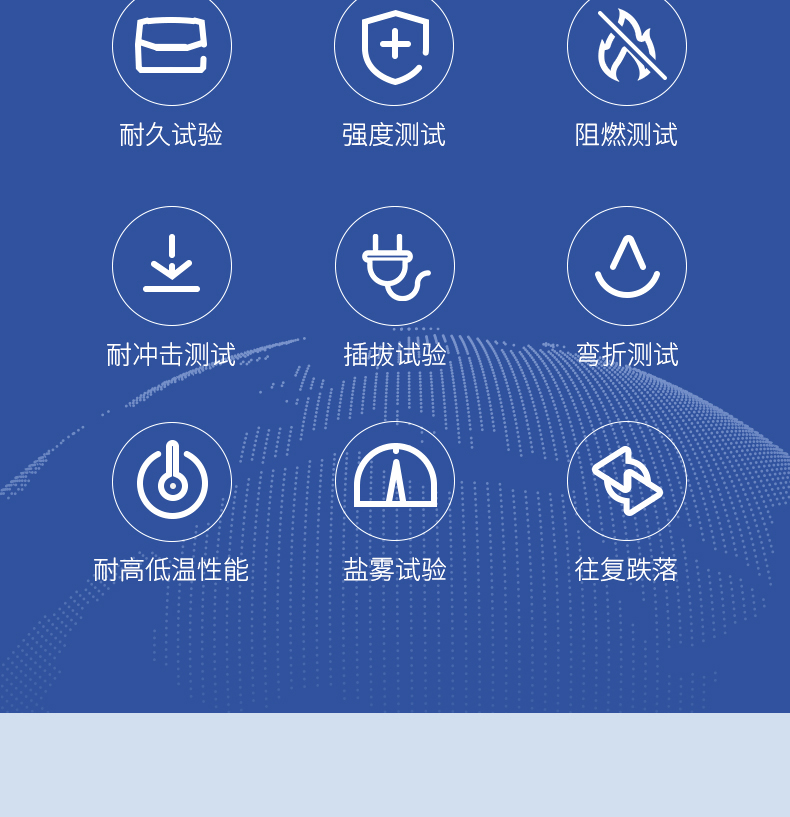 耐久试验

强度测试

阻燃测试

耐冲击测试

插拔试验

弯折测试

耐高低温性能

盐雾试验

往复跌落