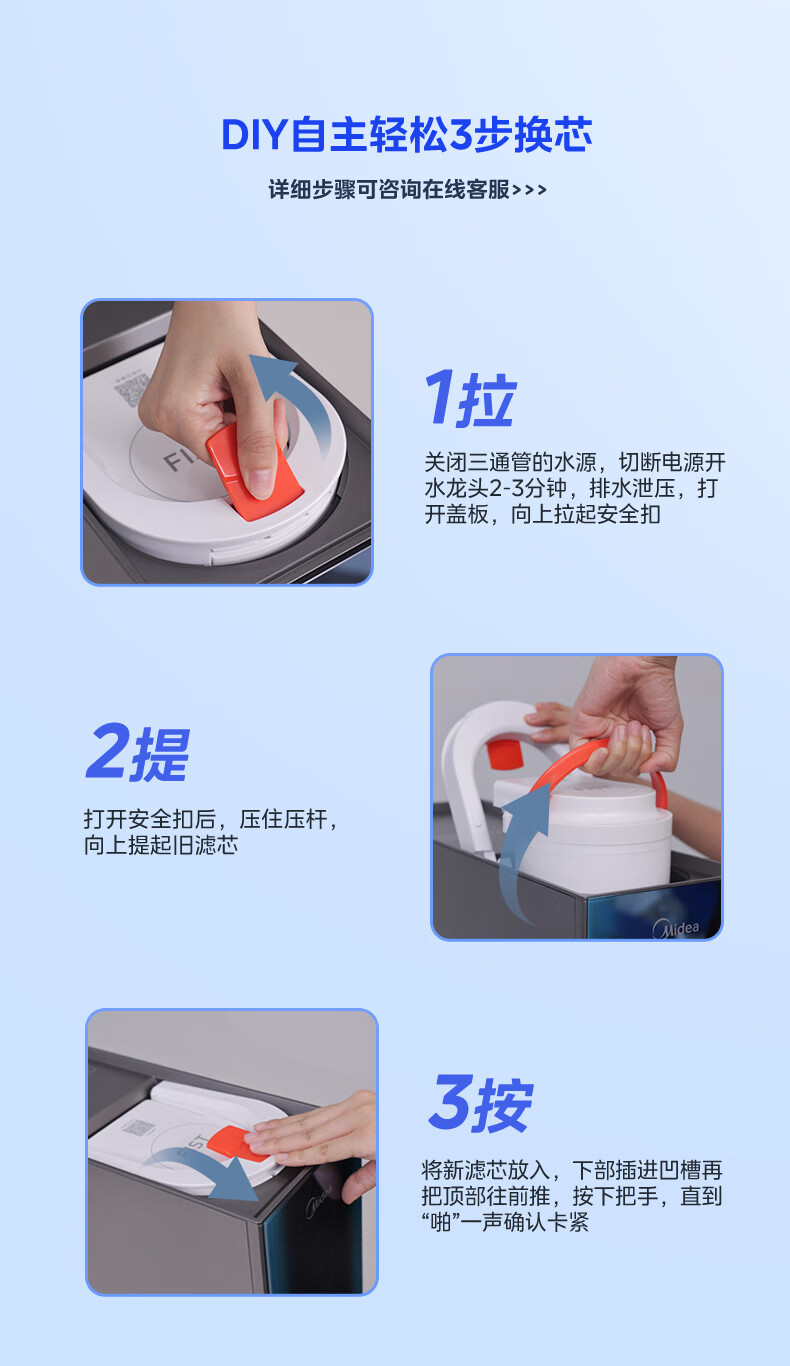 DIY自主轻松3步换芯

详细步骤可咨询在线客服>>>

FI

1拉

关闭三通管的水源，切断电源开水龙头2-3分钟，排水泄压，打开盖板，向上拉起安全扣

2提

打开安全扣后，压住压杆，向上提起旧滤芯

Midea

3按

将新滤芯放入，下部插进凹槽再把顶部往前推，按下把手，直到“啪”一声确认卡紧