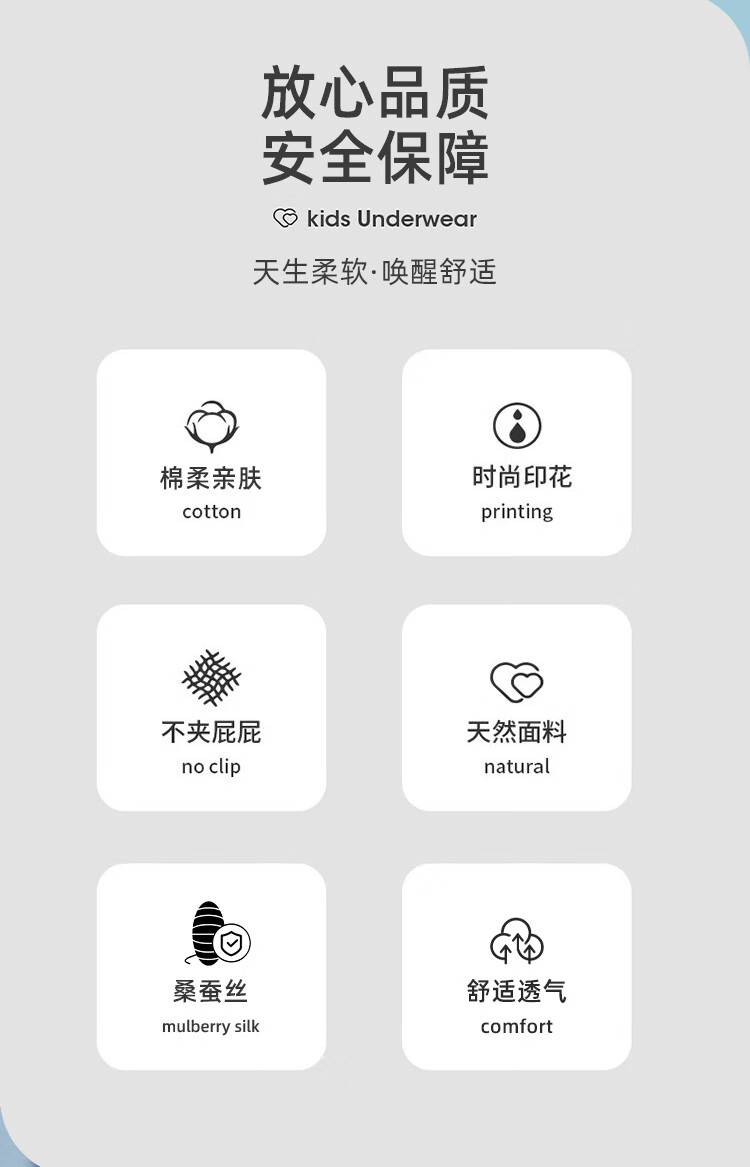 放心品质
安全保障

kids Underwear

天生柔软·唤醒舒适

棉柔亲肤
cotton

时尚印花
printing

不夹屁屁
no clip

天然面料
natural

桑蚕丝
mulberry silk

舒适透气
comfort