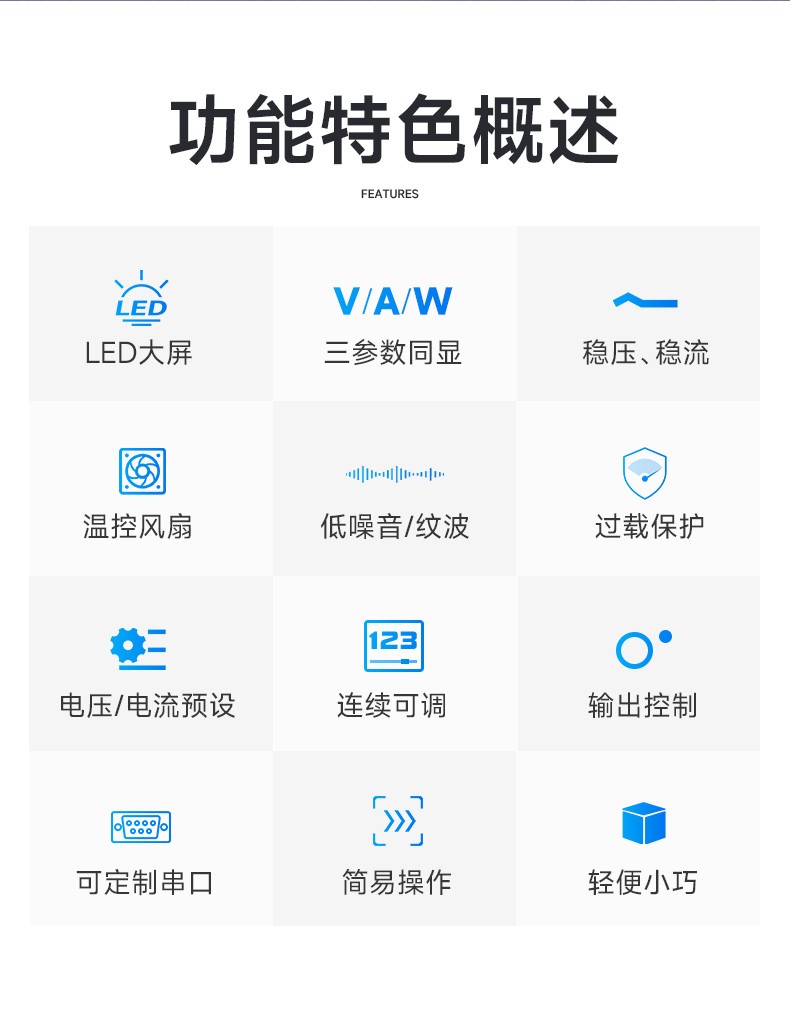 功能特色概述

FEATURES

LED

LED大屏

V/A/W

三参数同显

稳压、稳流

温控风扇

低噪音/纹波

过载保护

电压/电流预设

123

连续可调

输出控制

可定制串口

简易操作

轻便小巧