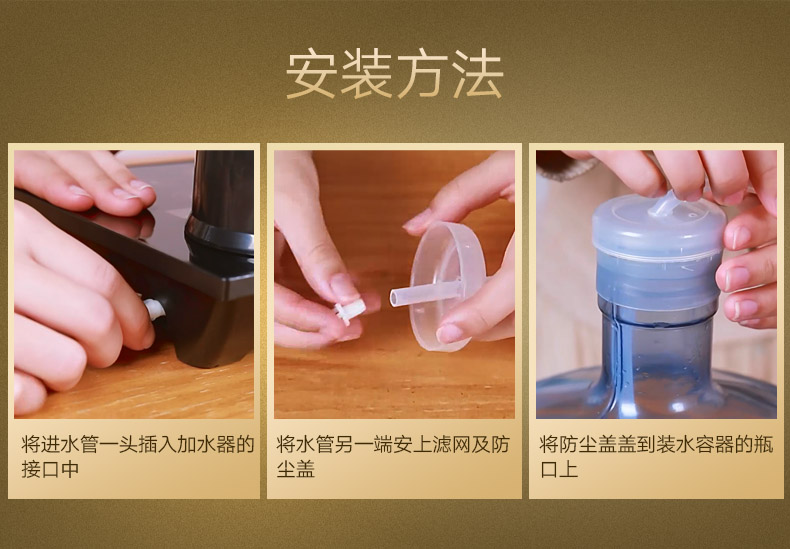 安装方法

将进水管一头插入加水器的接口中

将水管另一端安上滤网及防尘盖

将防尘盖盖到装水容器的瓶口上