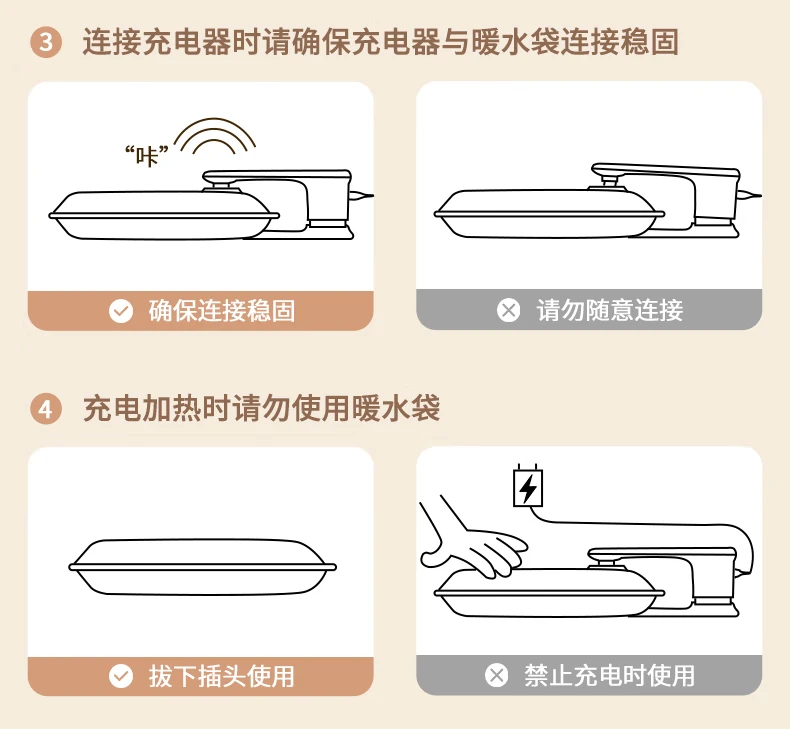 3 连接充电器时请确保充电器与暖水袋连接稳固

“咔”

确保连接稳固

请勿随意连接

4 充电加热时请勿使用暖水袋

拔下插头使用

禁止充电时使用