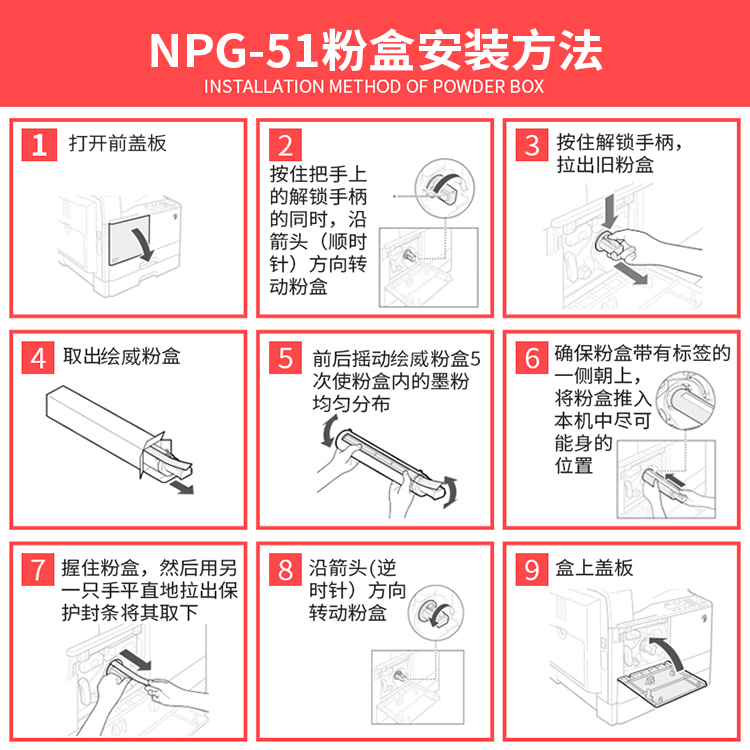 NPG-51粉盒安装方法
INSTALLATION METHOD OF POWDER BOX

1 打开前盖板

2 按住把手上的解锁手柄的同时，沿箭头（顺时针）方向转动粉盒

3 按住解锁手柄，拉出旧粉盒

4 取出绘威粉盒

5 前后摇动绘威粉盒5次使粉盒内的墨粉均匀分布

6 确保粉盒带有标签的一侧朝上，将粉盒推入本机中尽可能身的位置

7 握住粉盒，然后用另一只手平直地拉出保护封条将其取下

8 沿箭头(逆时针）方向转动粉盒

9 盒上盖板