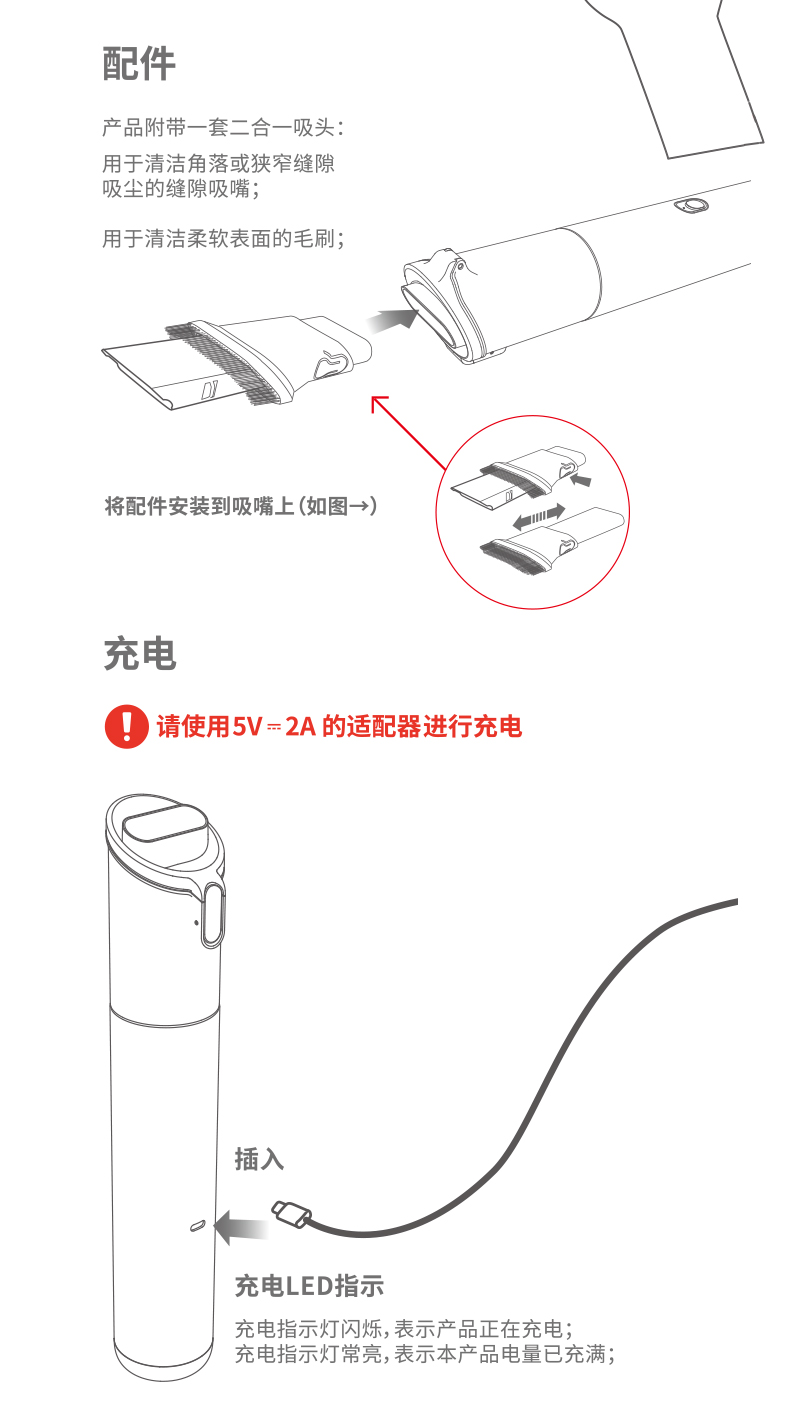 配件

产品附带一套二合一吸头：
用于清洁角落或狭窄缝隙吸尘的缝隙吸嘴；

用于清洁柔软表面的毛刷；

将配件安装到吸嘴上（如图→）

充电

! 请使用5V ⎓ 2A 的适配器进行充电

插入

充电LED指示

充电指示灯闪烁，表示产品正在充电；
充电指示灯常亮，表示本产品电量已充满；